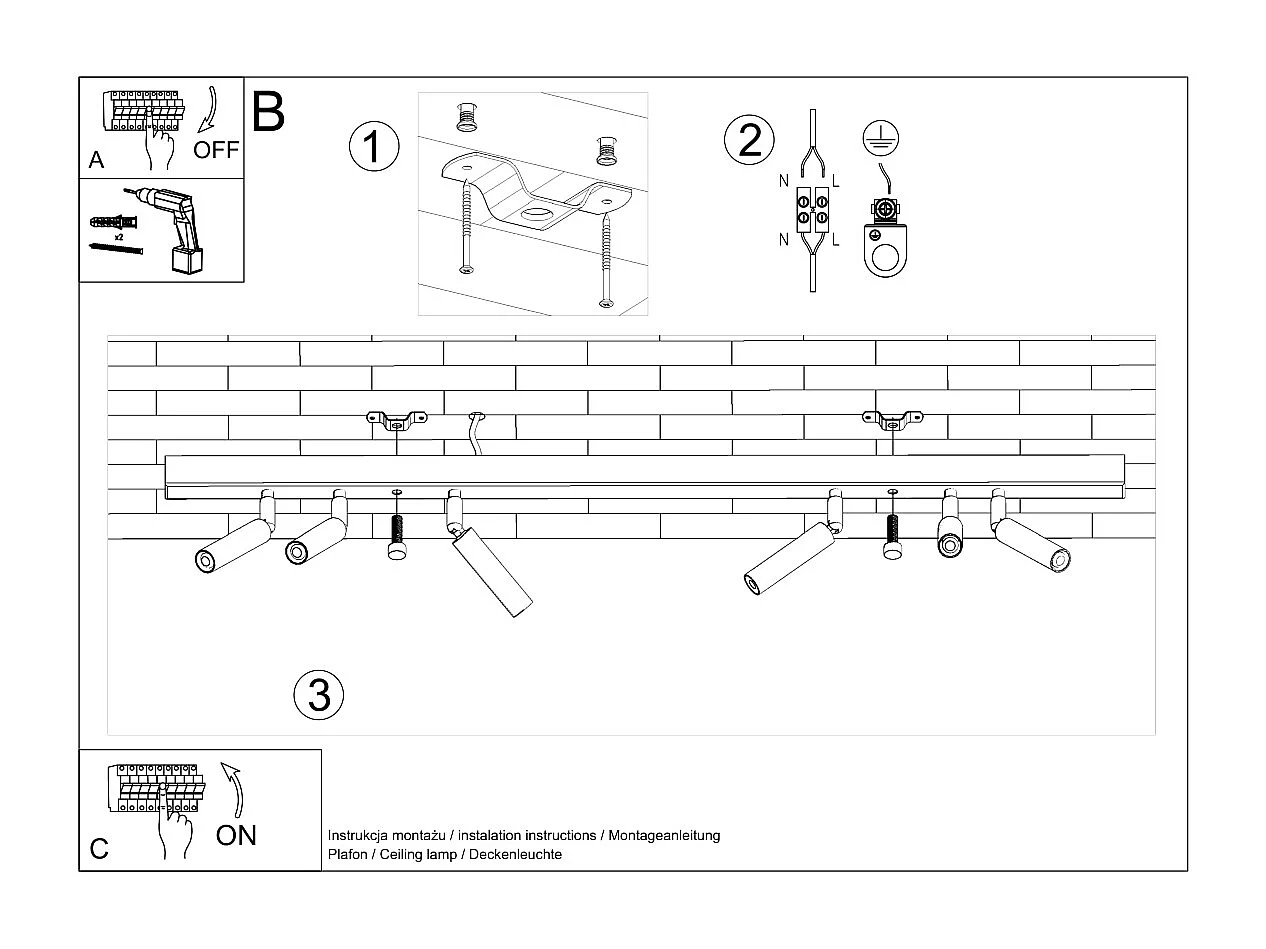 A
OFF
x2
B
1
2
N
L
N
L
3
C
ON
Instrukcja montażu / instalation instructions / Montageanleitung
Plafon / Ceiling lamp / Deckenleuchte