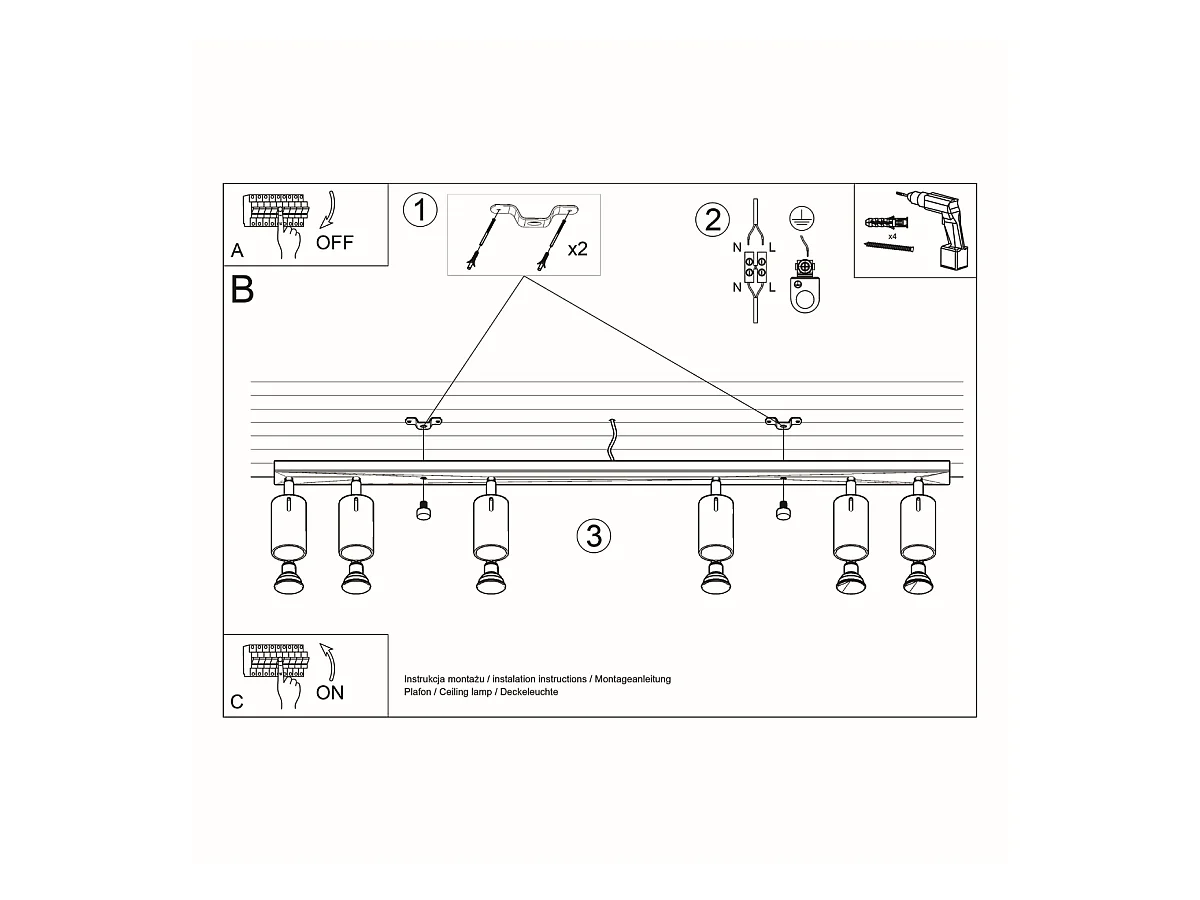 A
OFF

1

x2

2

N L

N L

x4

B

3

C
ON

Instrukcja montażu / instalation instructions / Montageanleitung
Plafon / Ceiling lamp / Deckeleuchte