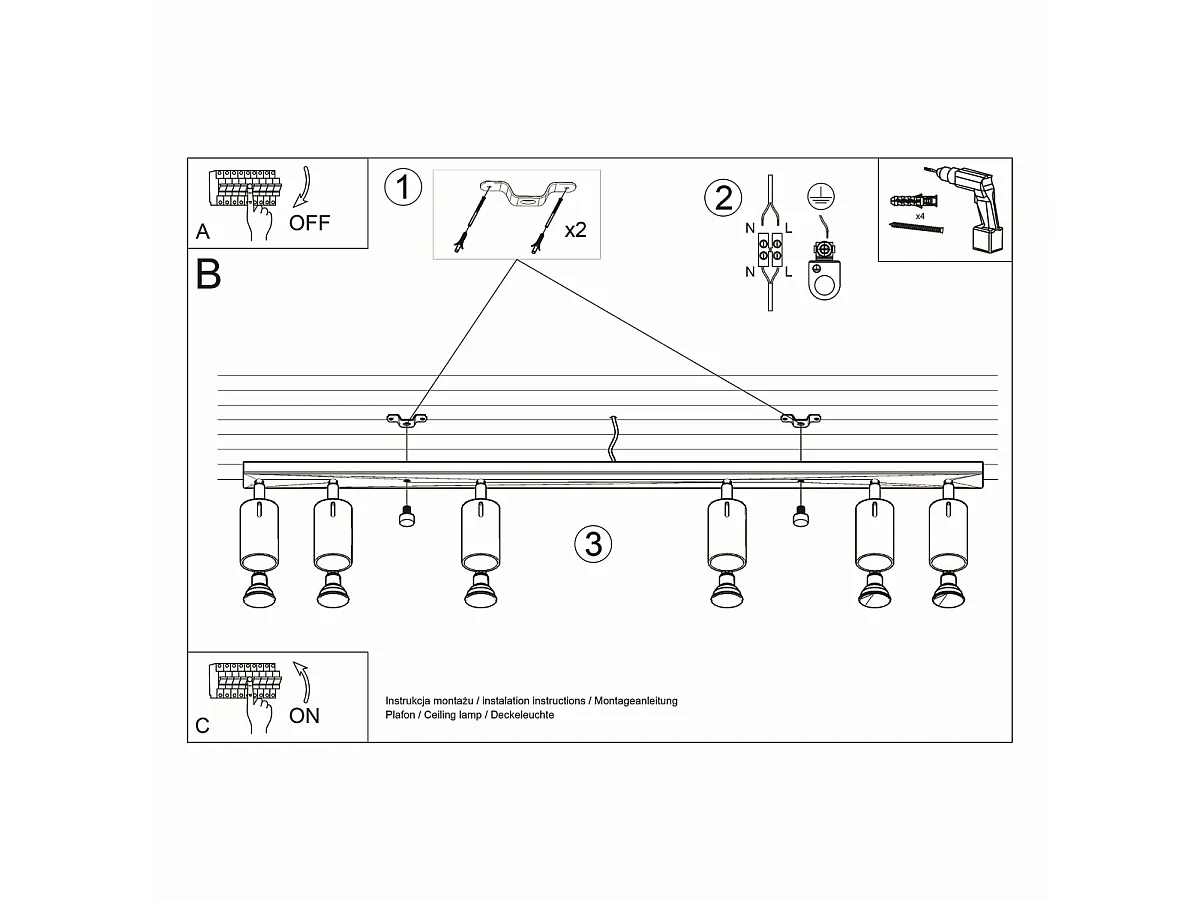 A

OFF

1

x2

2

N L

N L

x4

B

3

C

ON

Instrukcja montażu / instalation instructions / Montageanleitung
Plafon / Ceiling lamp / Deckeleuchte