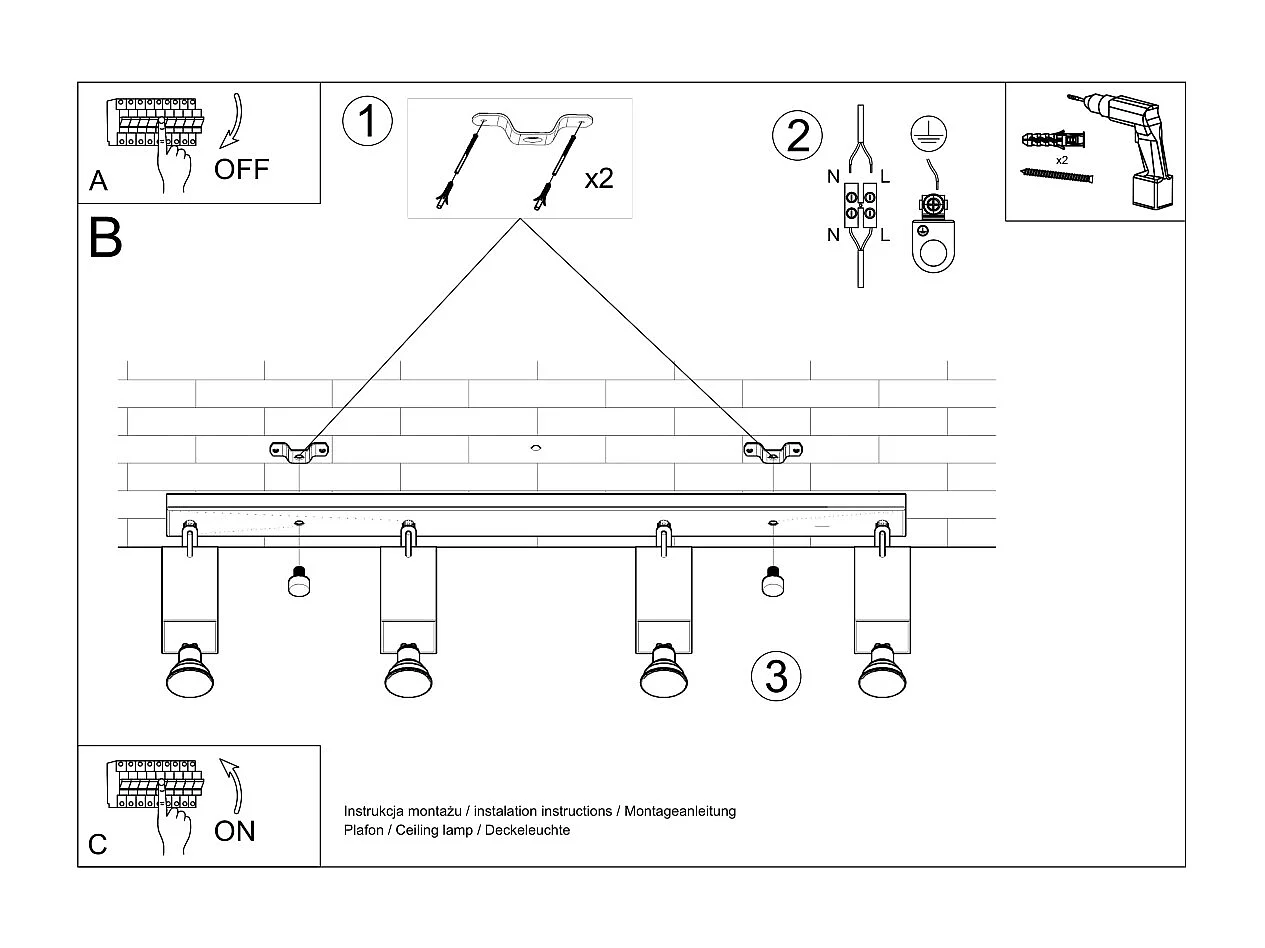 A
OFF

1
x2

2
N L
N L

x2

B

3

C
ON

Instrukcja montażu / instalation instructions / Montageanleitung
Plafon / Ceiling lamp / Deckeleuchte