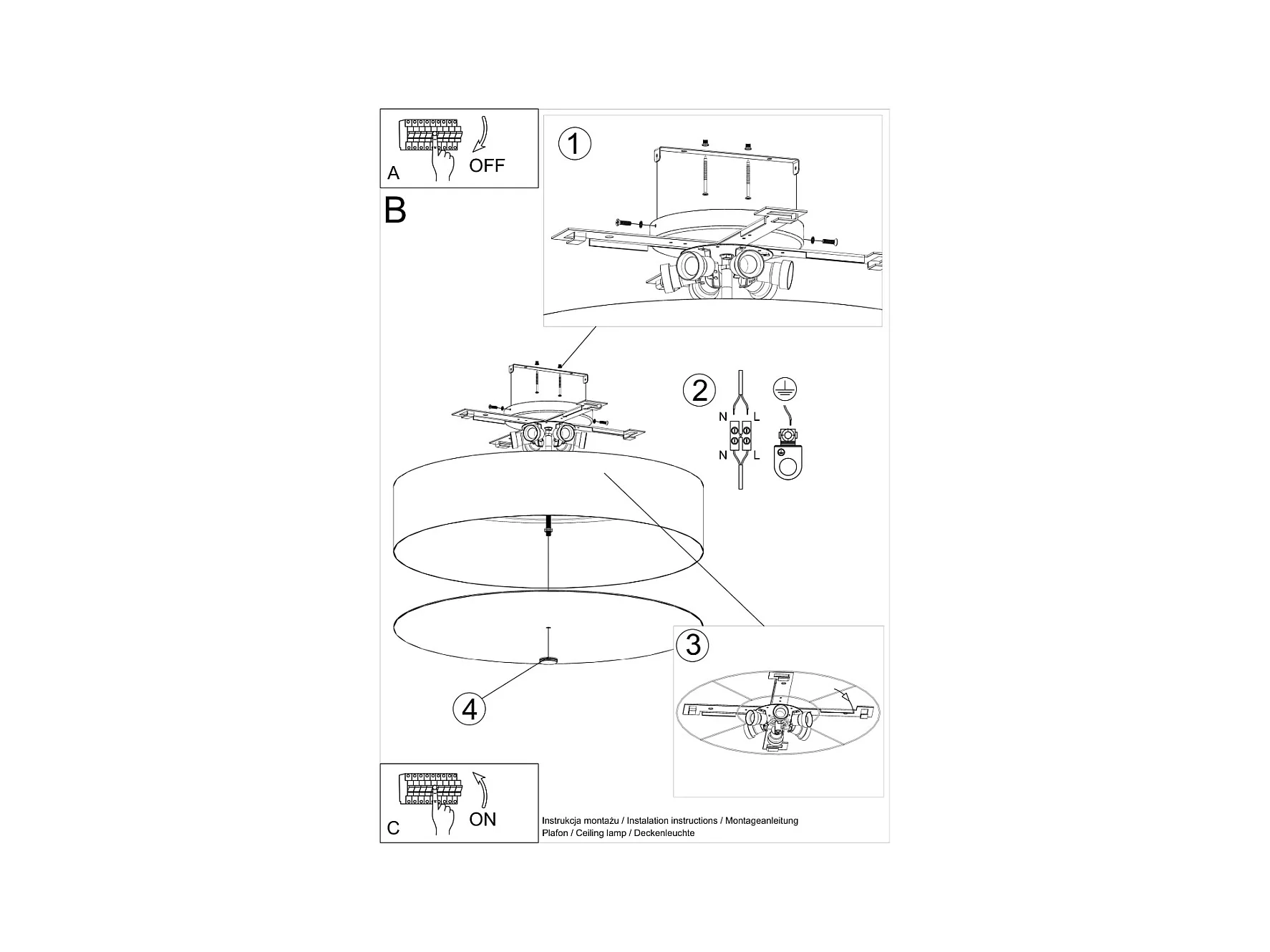 A
OFF

B

1

2
N L
N L

3

4

C
ON

Instrukcja montażu / Instalation instructions / Montageanleitung
Plafon / Ceiling lamp / Deckenleuchte