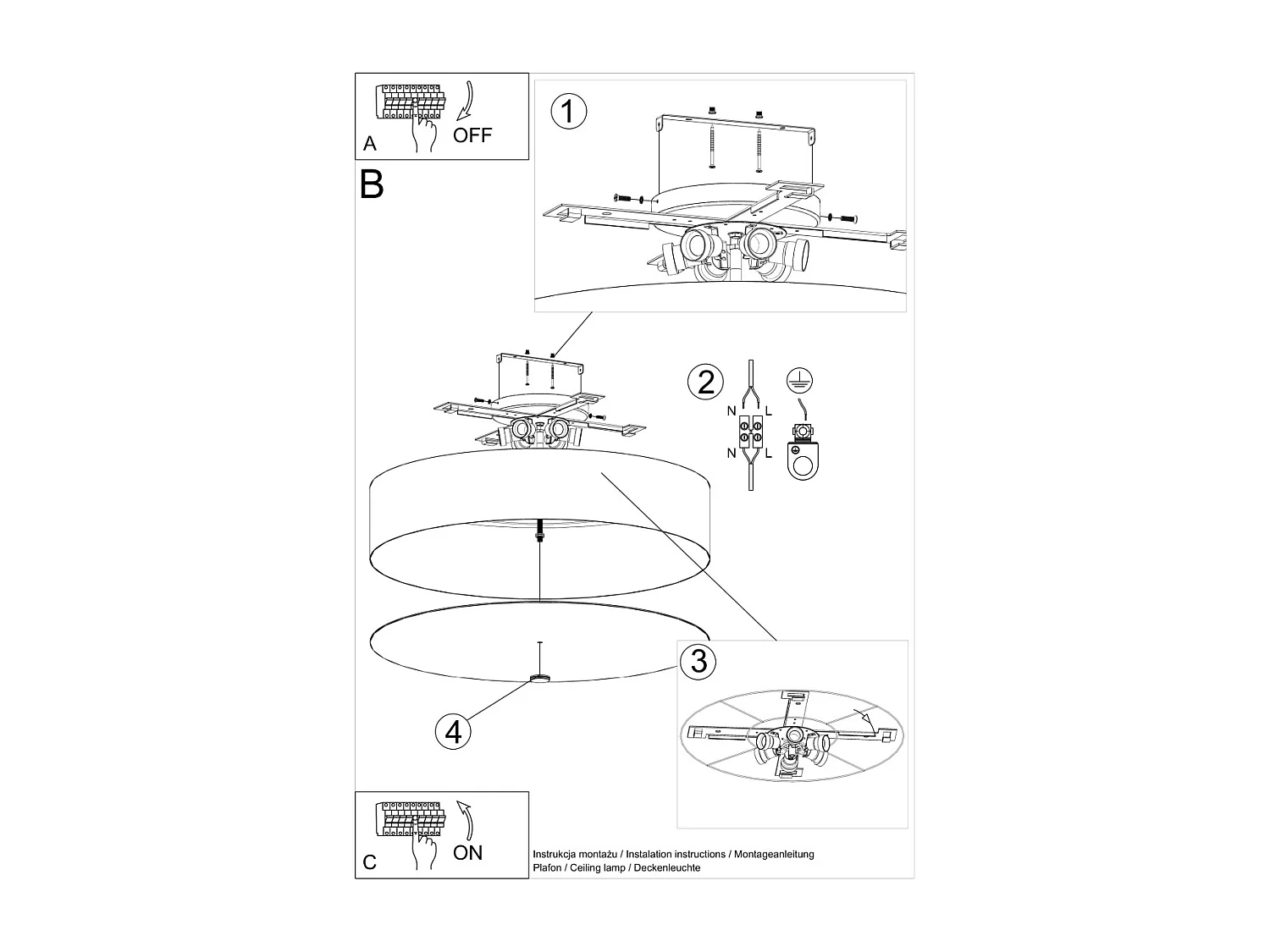 A
OFF

B

1

2

N
L
N
L

3

4

C
ON

Instrukcja montażu / Instalation instructions / Montageanleitung
Plafon / Ceiling lamp / Deckenleuchte