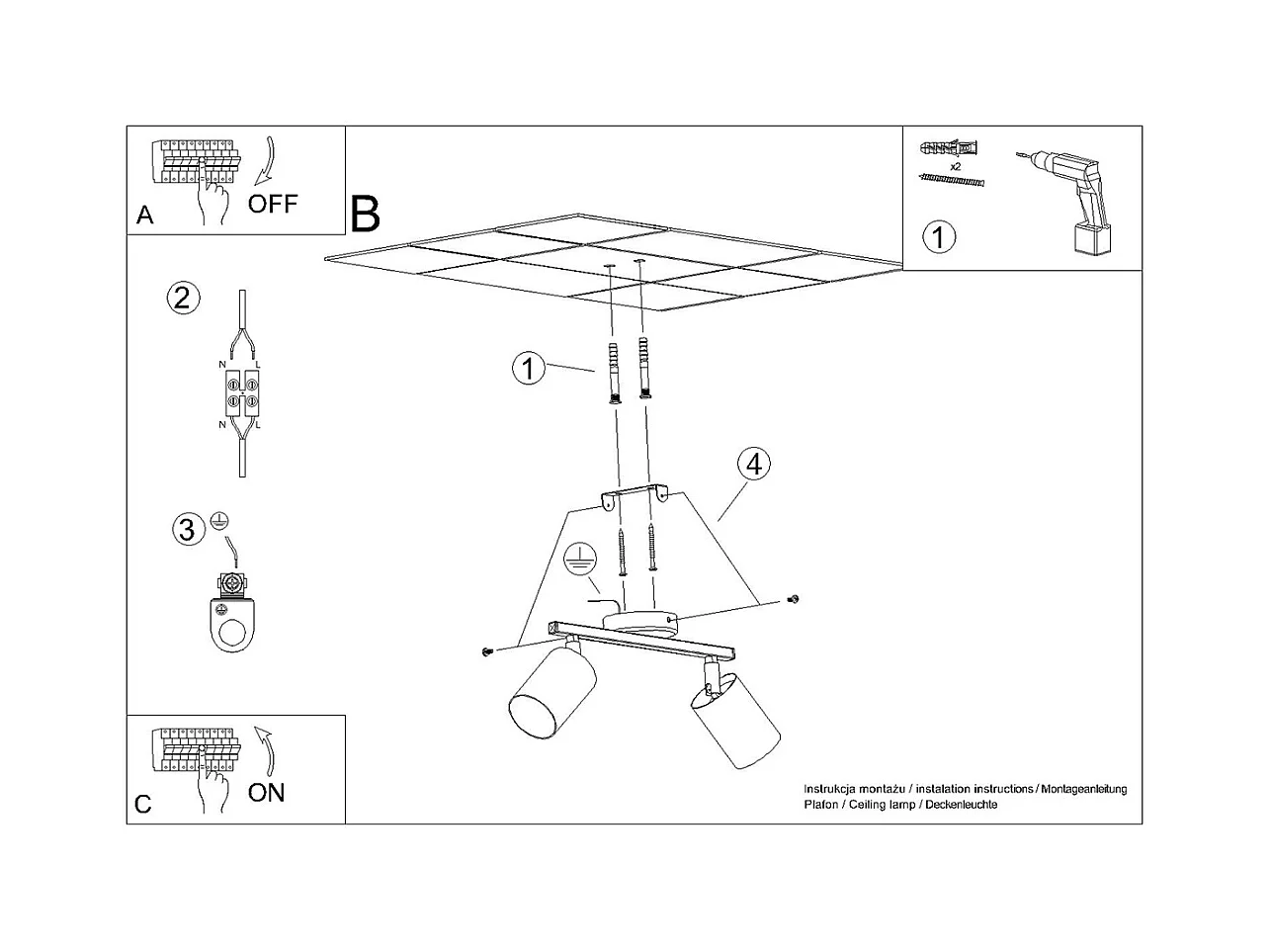 A
OFF

B

x2
1

2
N
L
N
L

3

1

4

C
ON

Instrukcja montażu / instalation instructions / Montageanleitung
Plafon / Ceiling lamp / Deckenleuchte