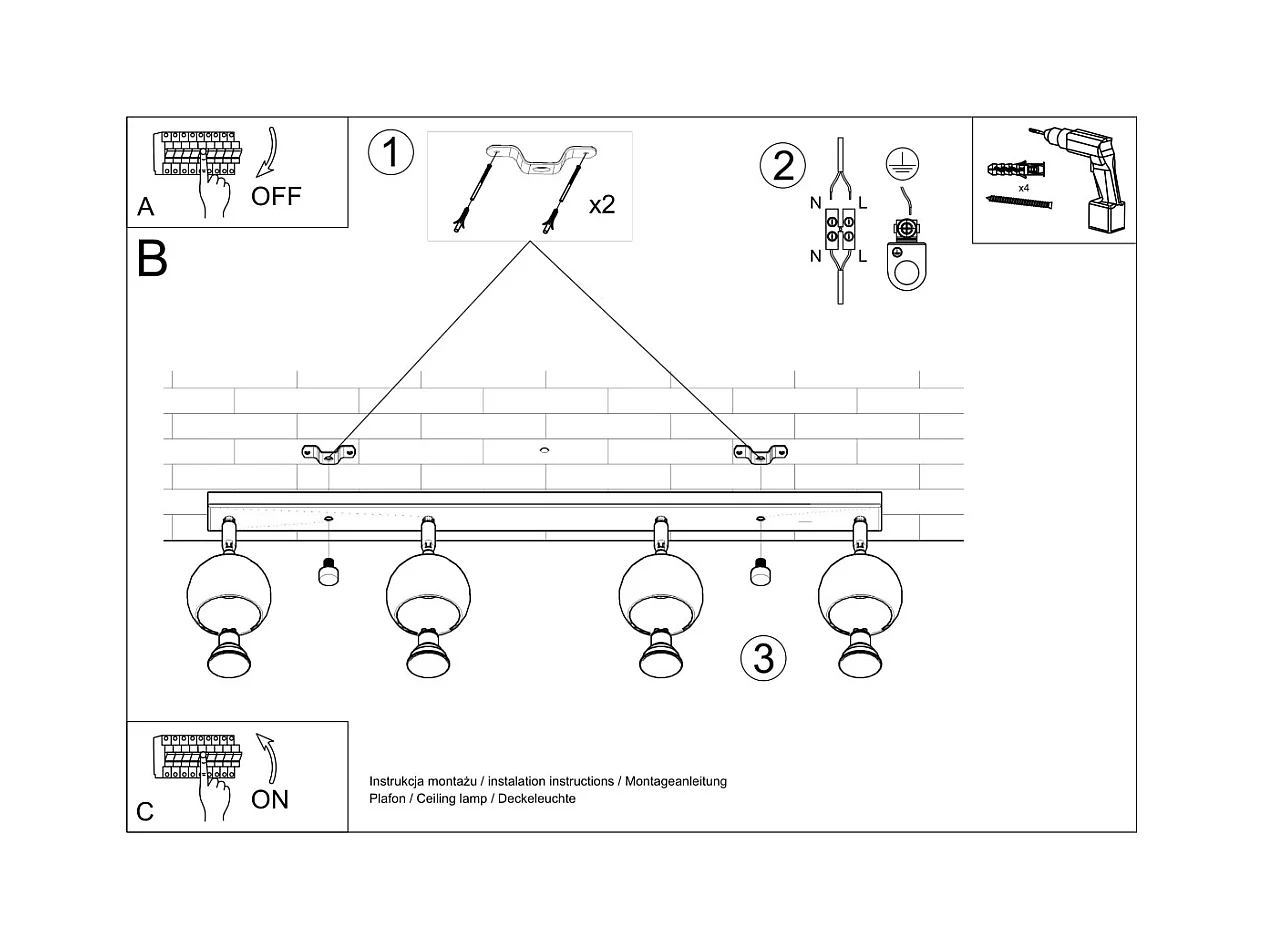 A
OFF
1
x2
2
N
L
N
L
x4
B
3
C
ON
Instrukcja montażu / instalation instructions / Montageanleitung
Plafon / Ceiling lamp / Deckeleuchte