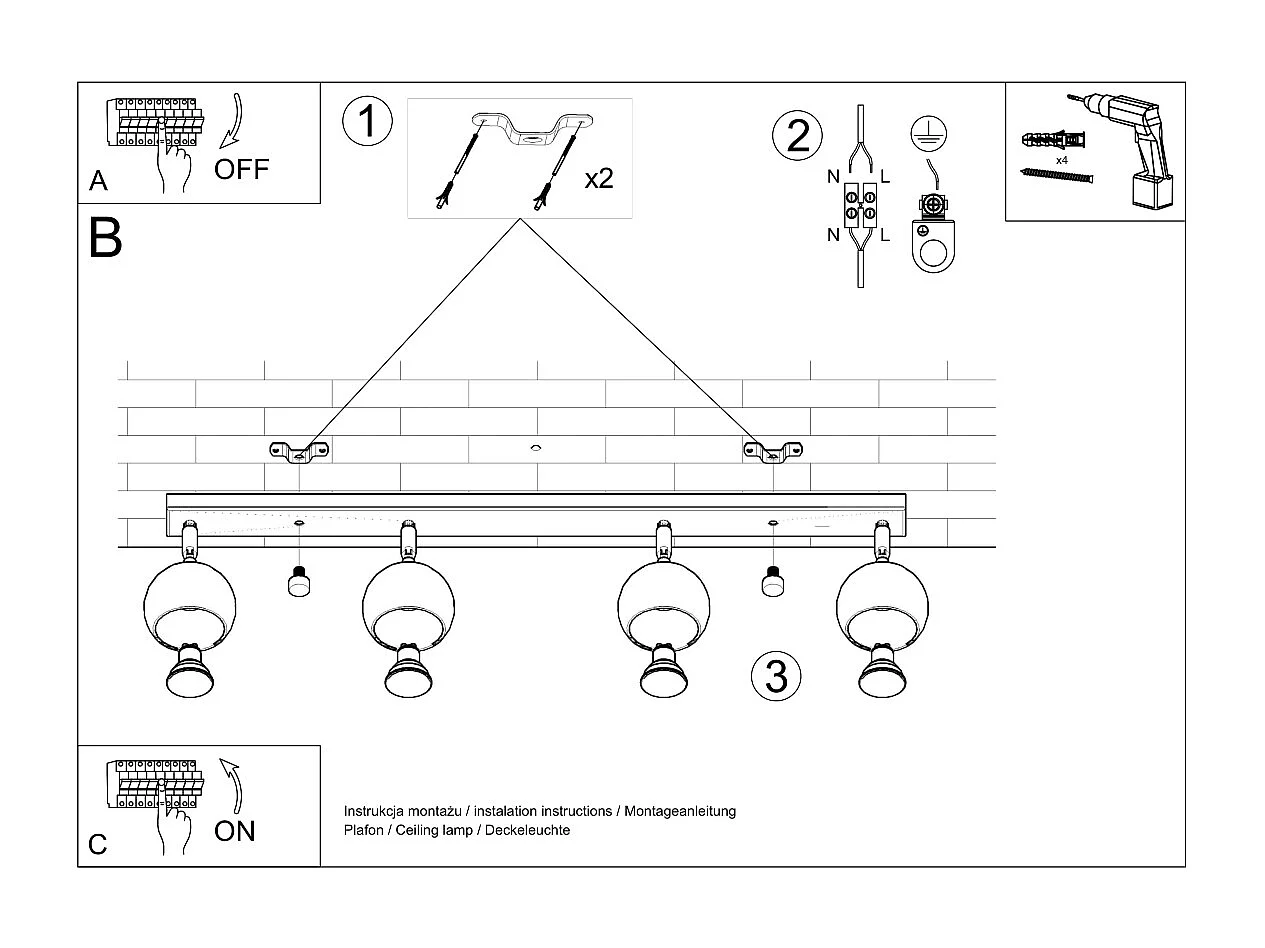 A
OFF

1

x2

2

N L
N L

x4

B

3

C
ON

Instrukcja montażu / instalation instructions / Montageanleitung
Plafon / Ceiling lamp / Deckeleuchte