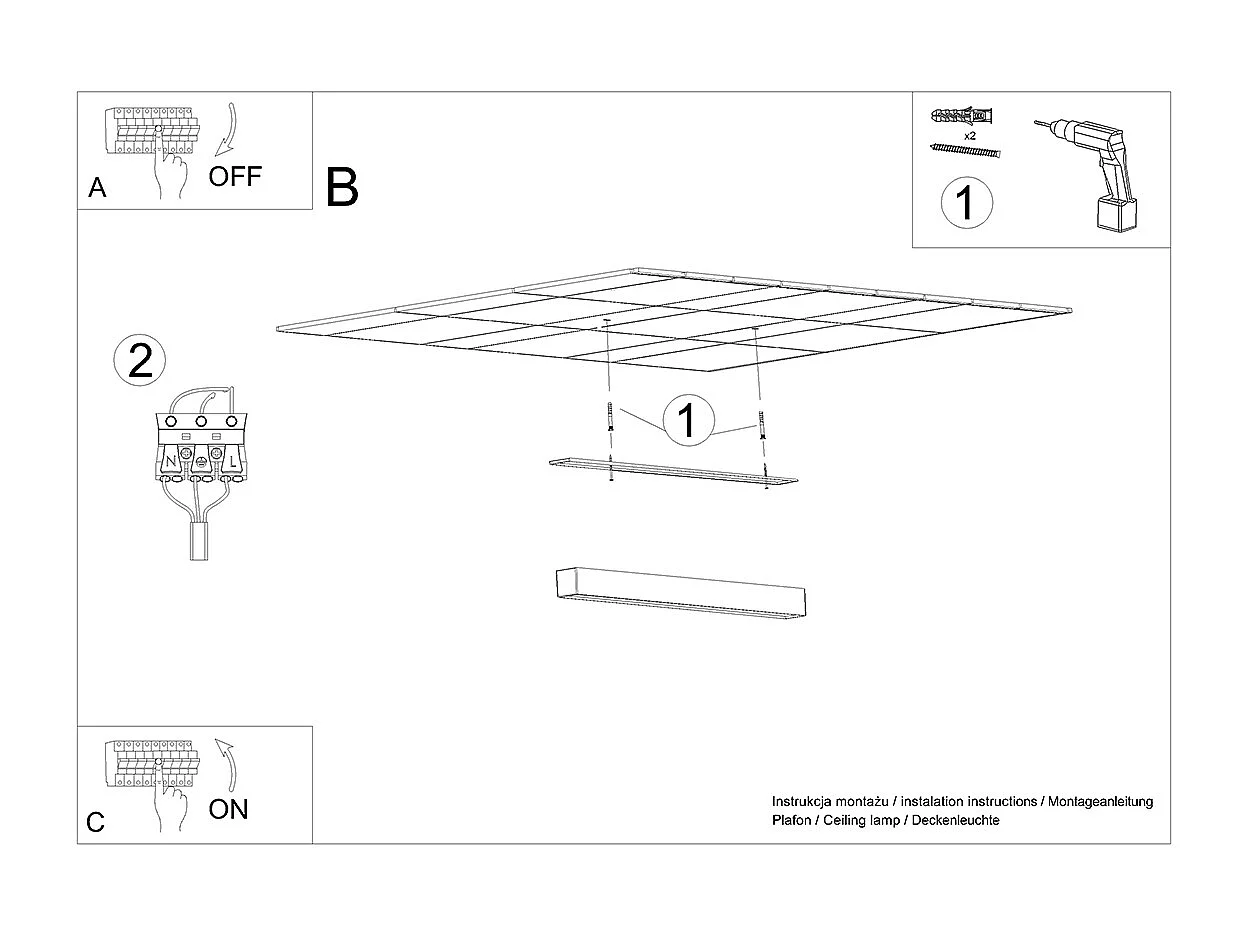 A OFF

B

x2

1

2

N L

1

C ON

Instrukcja montażu / instalation instructions / Montageanleitung
Plafon / Ceiling lamp / Deckenleuchte