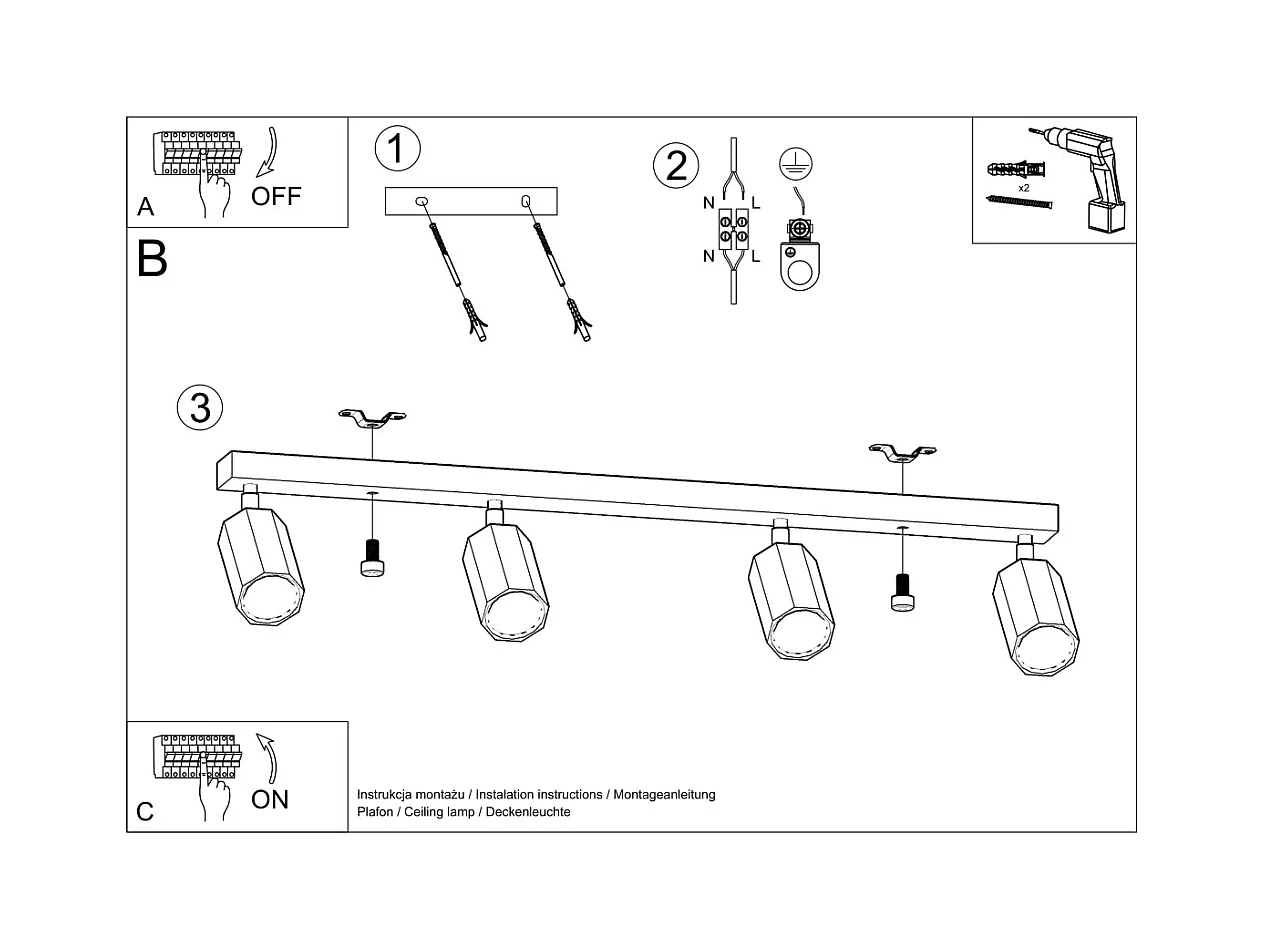 A
OFF

1

2

N L
N L

x2

B

3

C
ON

Instrukcja montażu / Instalation instructions / Montageanleitung
Plafon / Ceiling lamp / Deckenleuchte