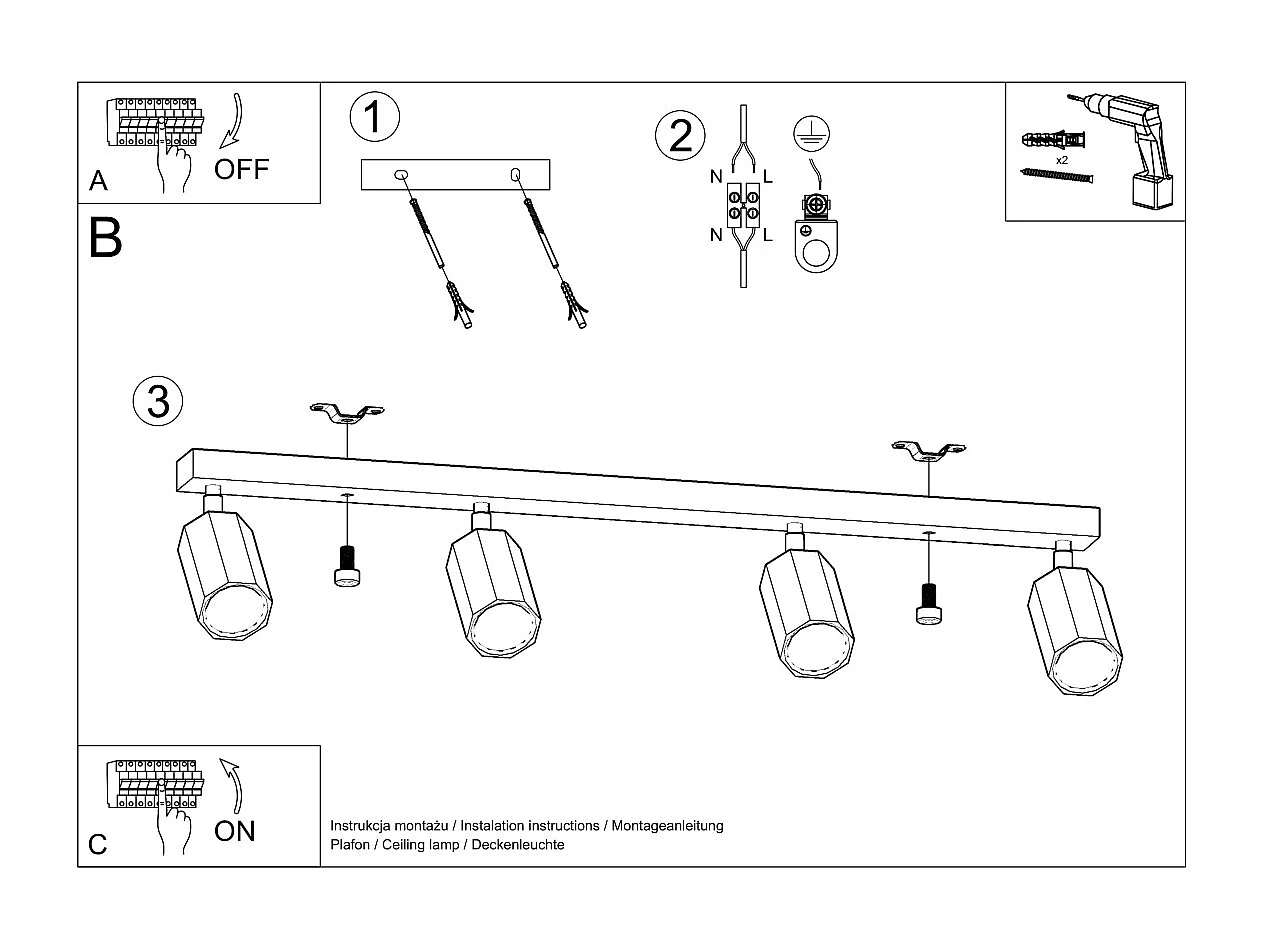 A
OFF
1
2
N
L
N
L
x2
B
3
C
ON
Instrukcja montażu / Instalation instructions / Montageanleitung
Plafon / Ceiling lamp / Deckenleuchte