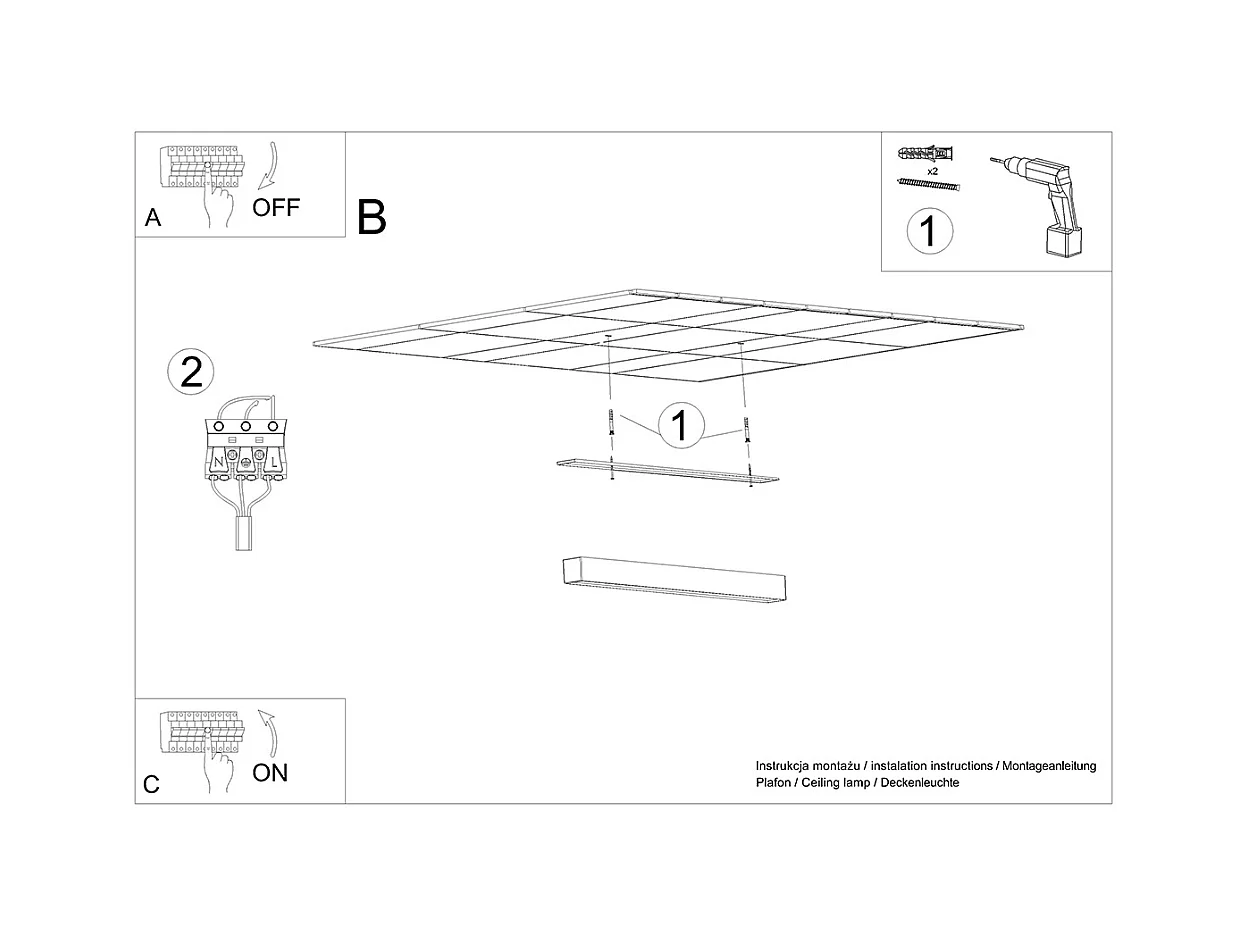 A
OFF

B

x2
1

2

N
L

1

C
ON

Instrukcja montażu / instalation instructions / Montageanleitung
Plafon / Ceiling lamp / Deckenleuchte