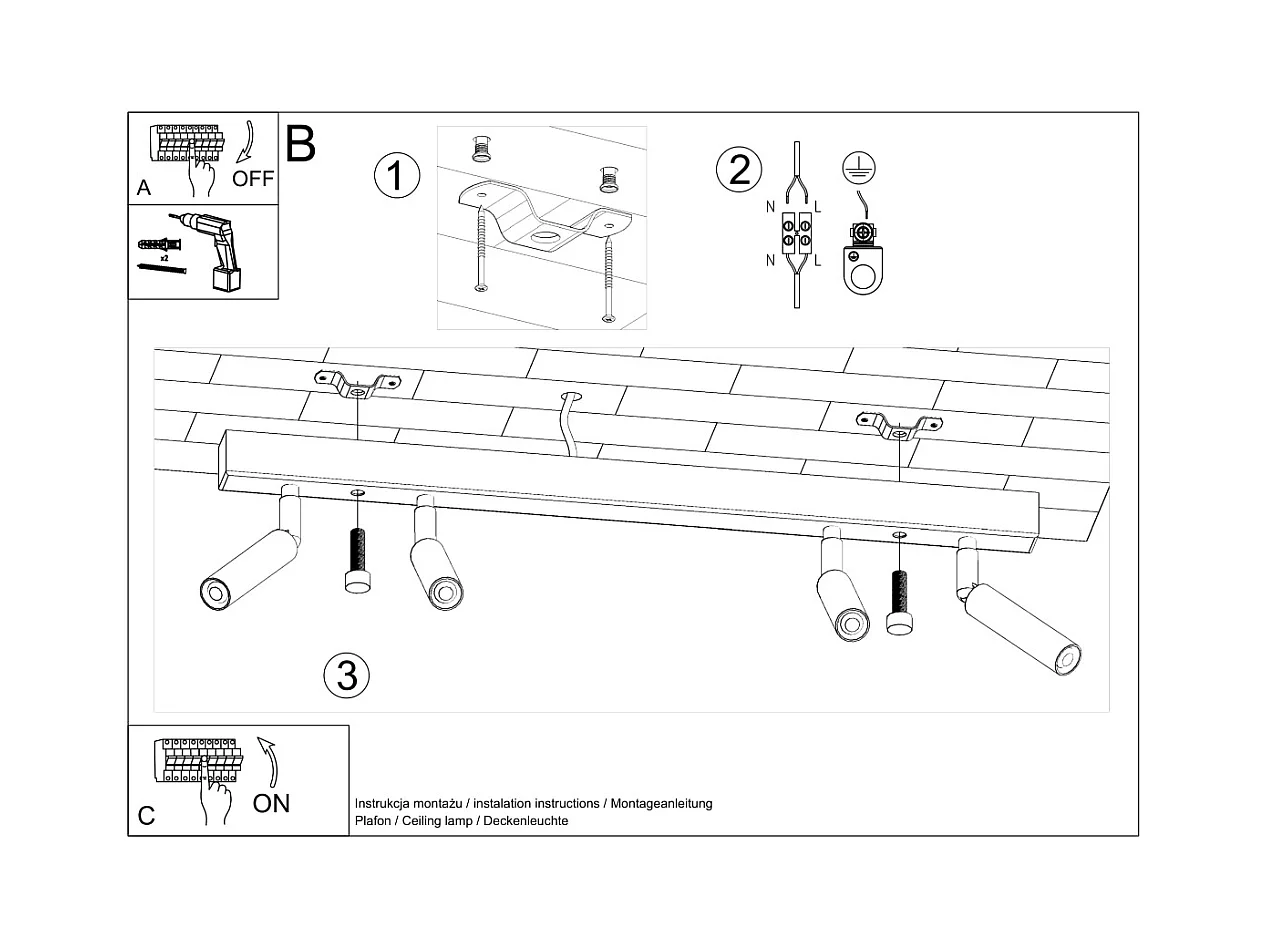 A
OFF

x2

B

1

2

N L
N L

3

C
ON

Instrukcja montażu / instalation instructions / Montageanleitung
Plafon / Ceiling lamp / Deckenleuchte