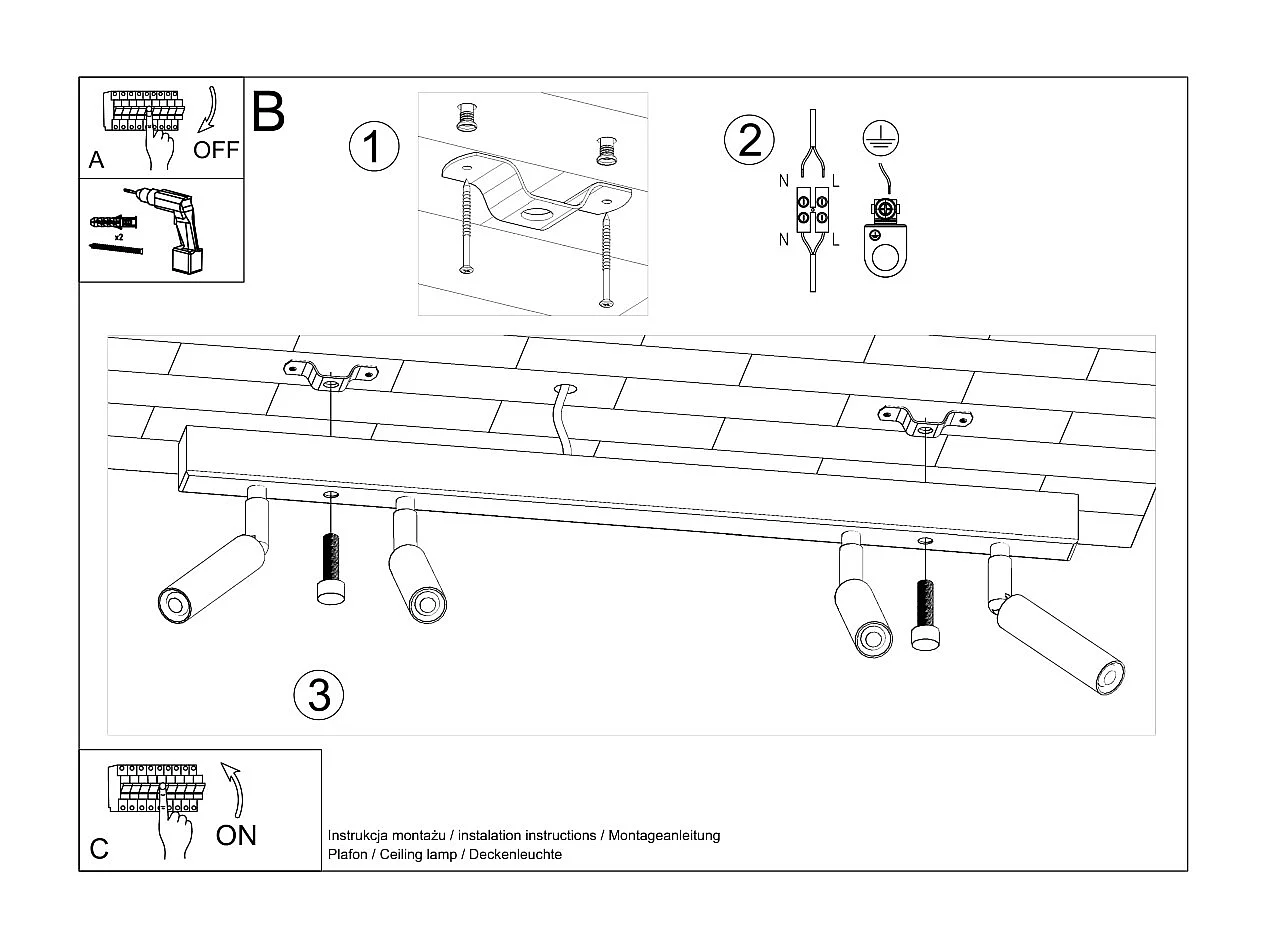 A
OFF

x2

B

1

2

N
L
N
L

3

C
ON

Instrukcja montażu / instalation instructions / Montageanleitung
Plafon / Ceiling lamp / Deckenleuchte