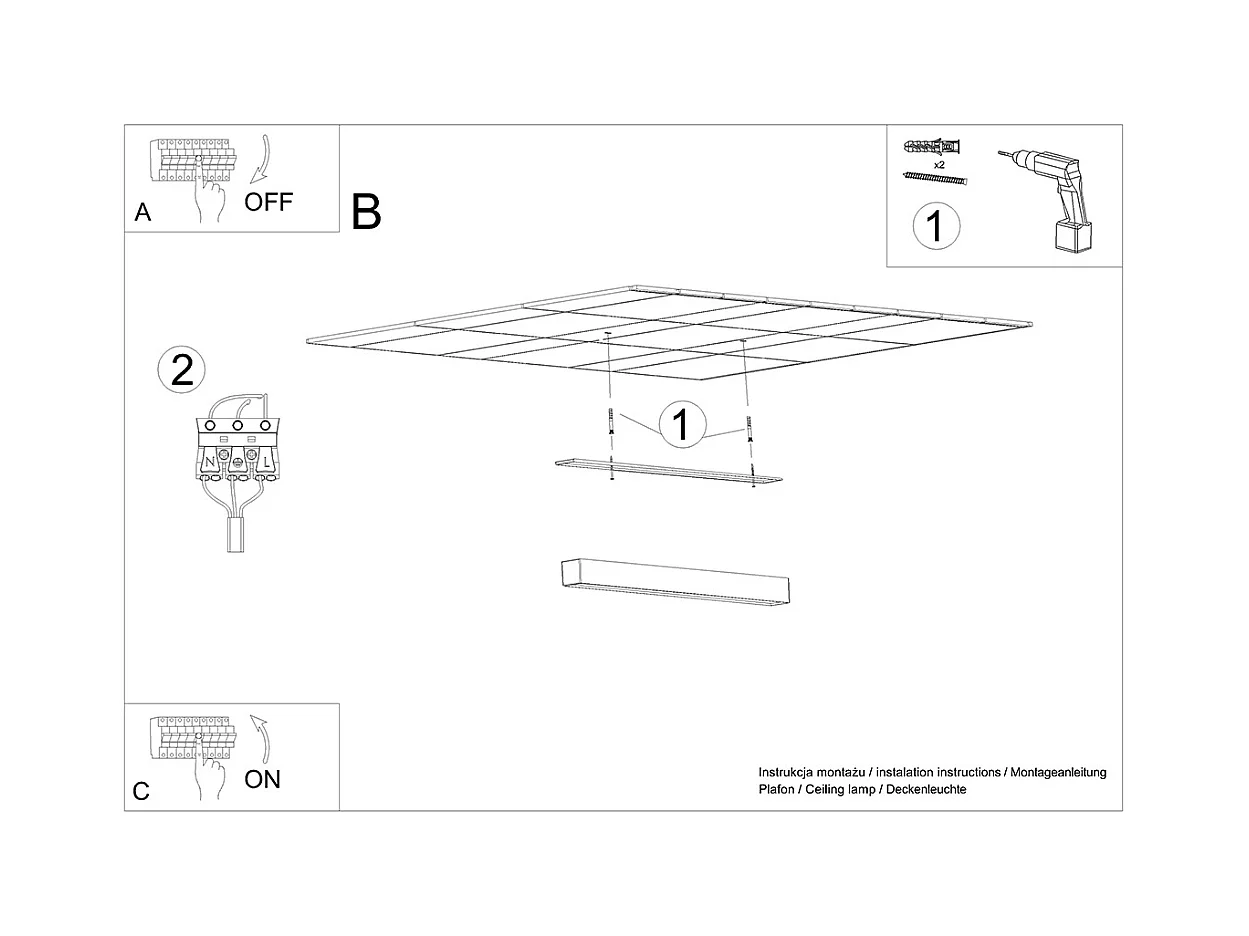 A
OFF

B

x2
1

2
N
L

1

C
ON

Instrukcja montażu / instalation instructions / Montageanleitung
Plafon / Ceiling lamp / Deckenleuchte