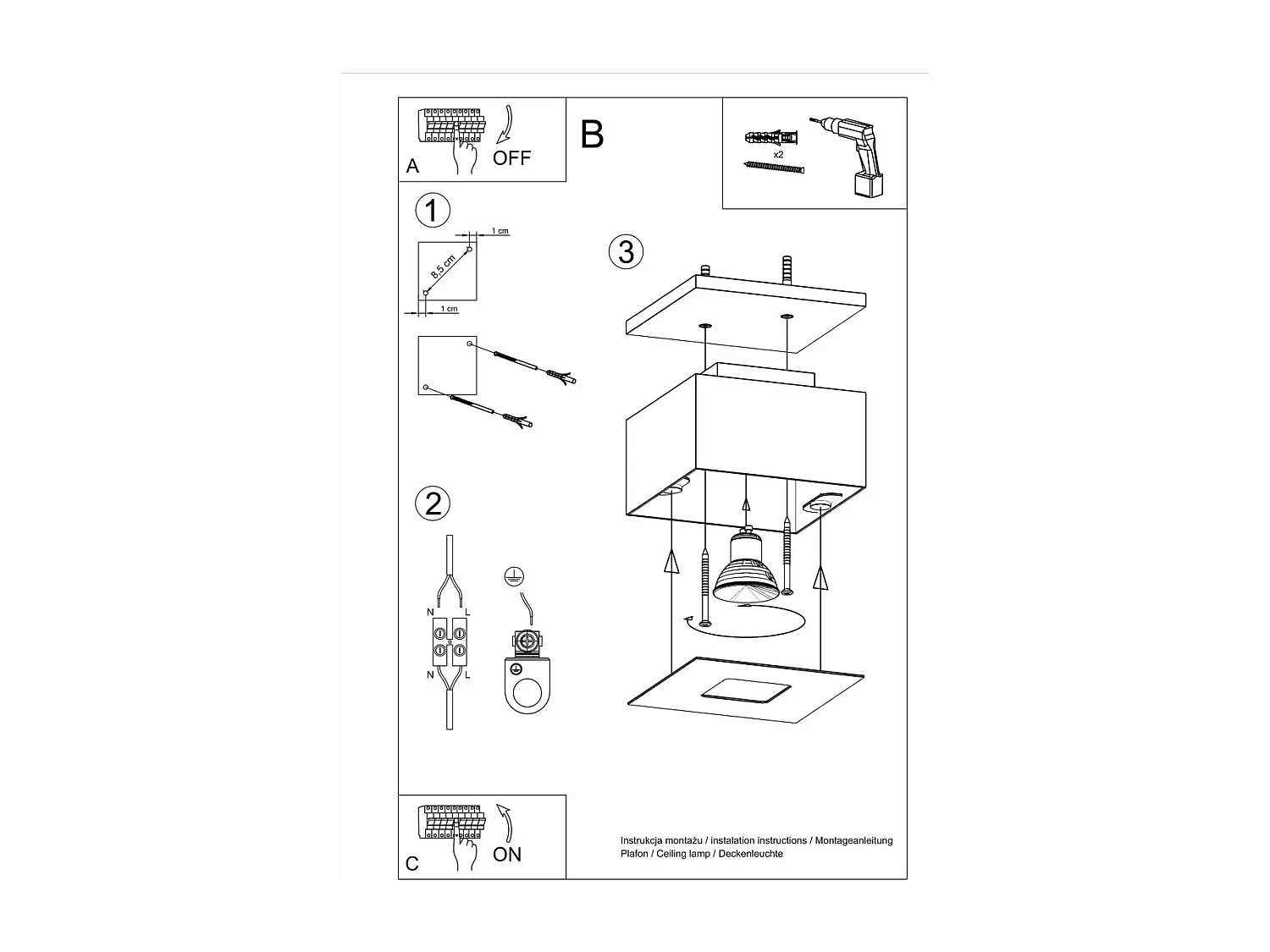 A
OFF

B

x2

1
1 cm
8,5 cm
1 cm

3

2
N
L
N
L

C
ON

Instrukcja montażu / instalation instructions / Montageanleitung
Plafon / Ceiling lamp / Deckenleuchte