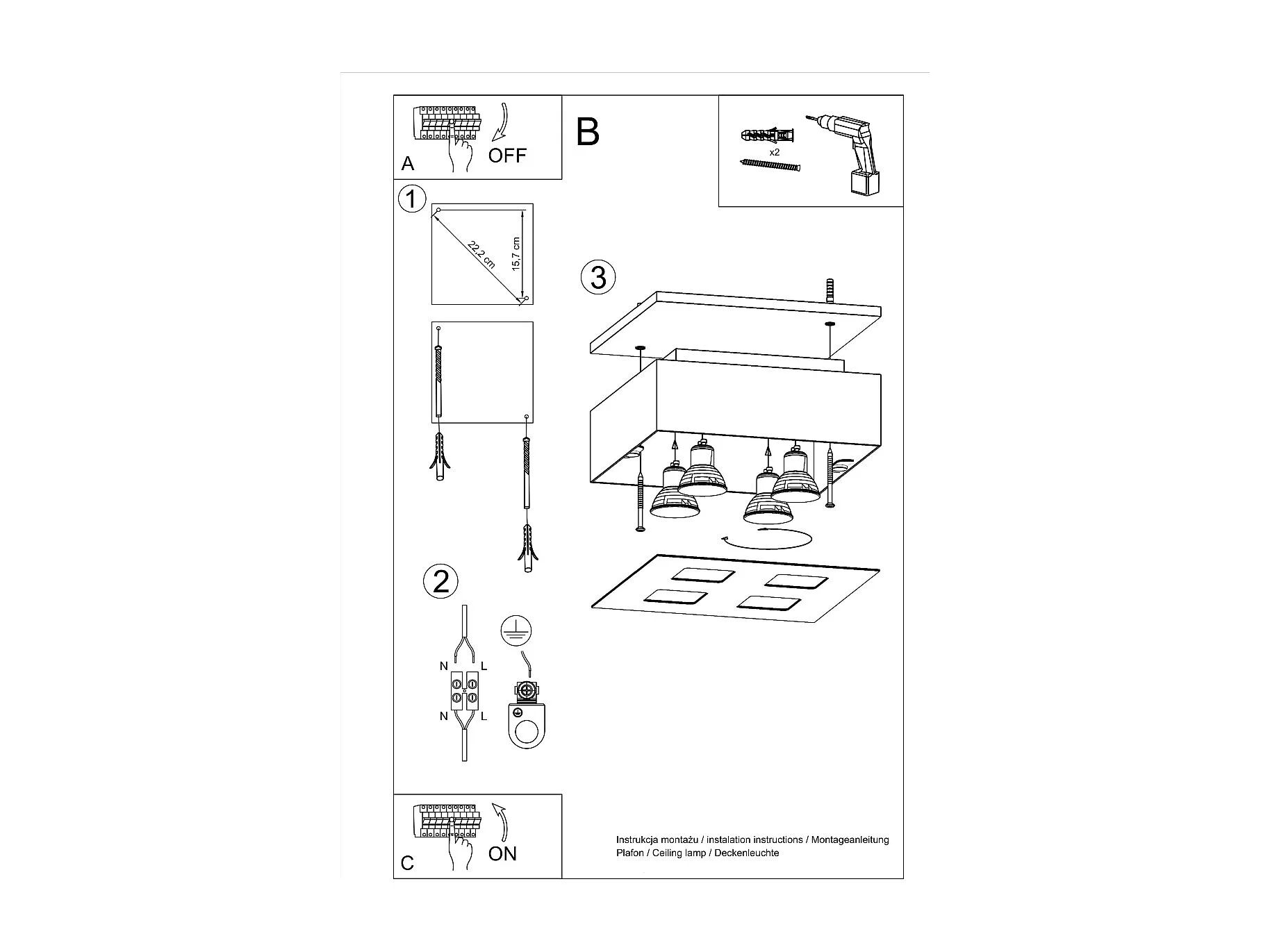 A
OFF

B

x2

1

22,2 cm
15,7 cm

3

2

N
L
N
L

C
ON

Instrukcja montażu / instalation instructions / Montageanleitung
Plafon / Ceiling lamp / Deckenleuchte