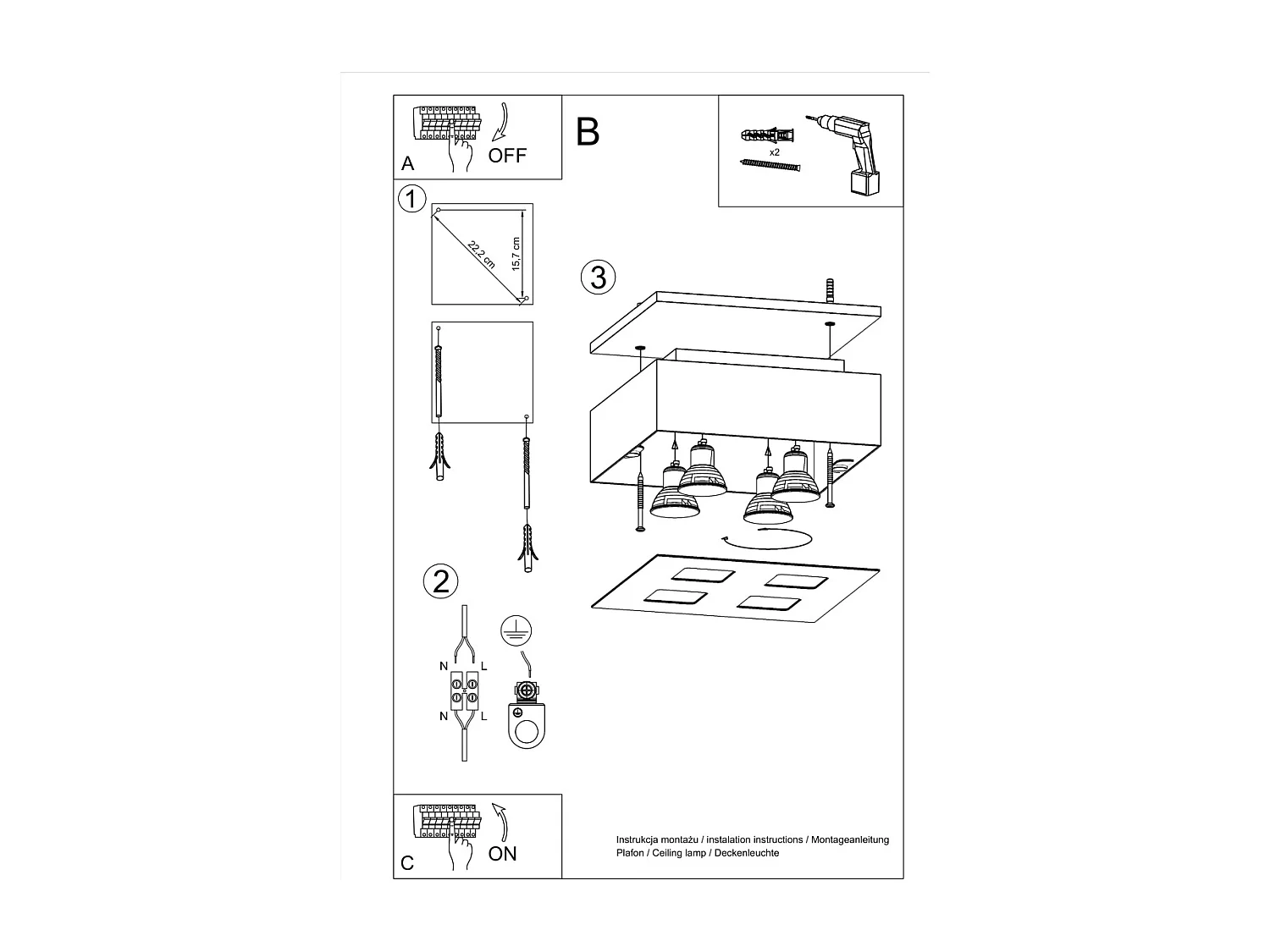 A
OFF

B

x2

1

22,2 cm
15,7 cm

3

2

N
L
N
L

C
ON

Instrukcja montażu / instalation instructions / Montageanleitung
Plafon / Ceiling lamp / Deckenleuchte