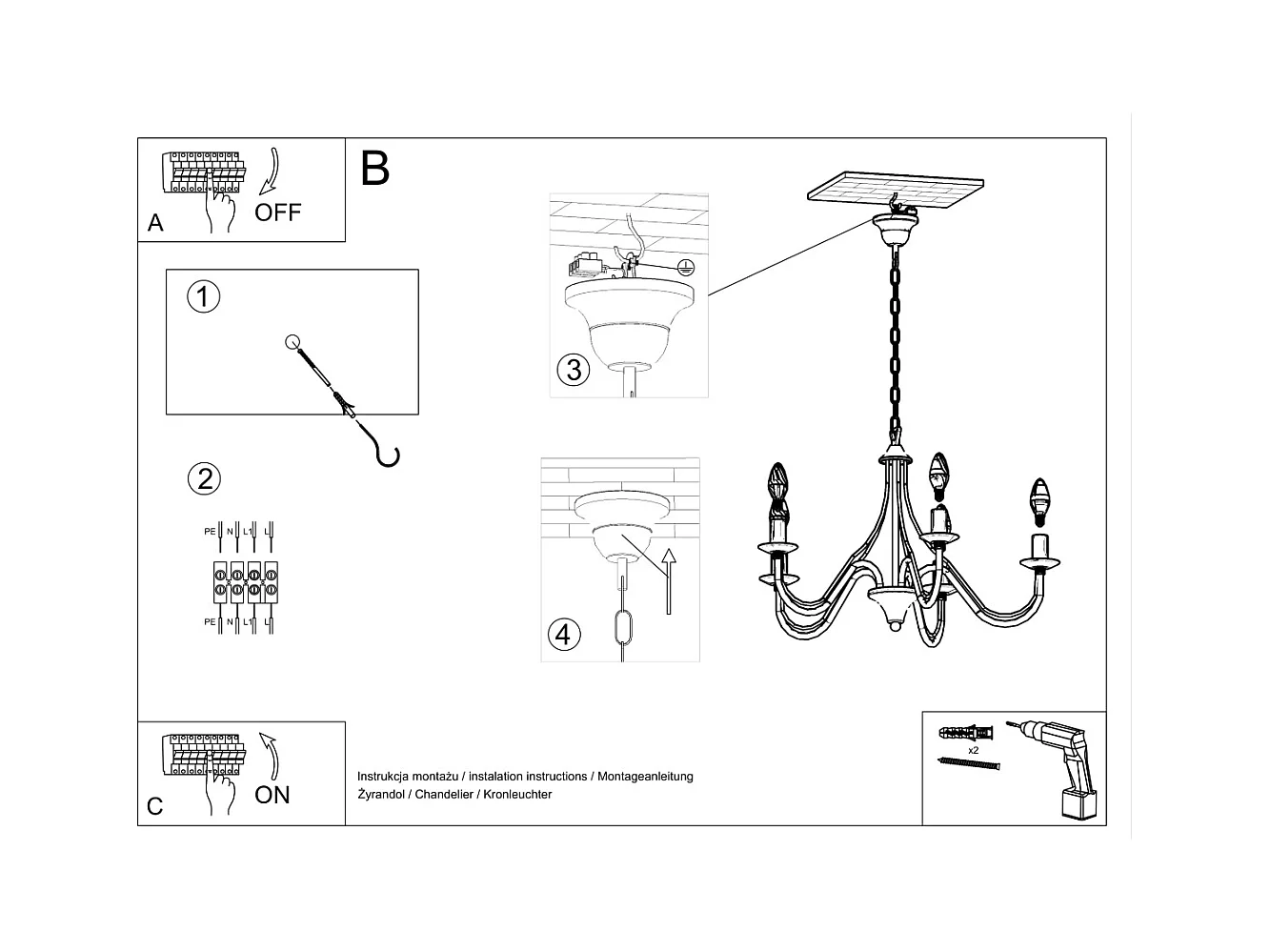 A
OFF

B

1

2

PE N L1 L

PE N L1 L

3

4

C
ON

Instrukcja montażu / instalation instructions / Montageanleitung
Żyrandol / Chandelier / Kronleuchter

x2