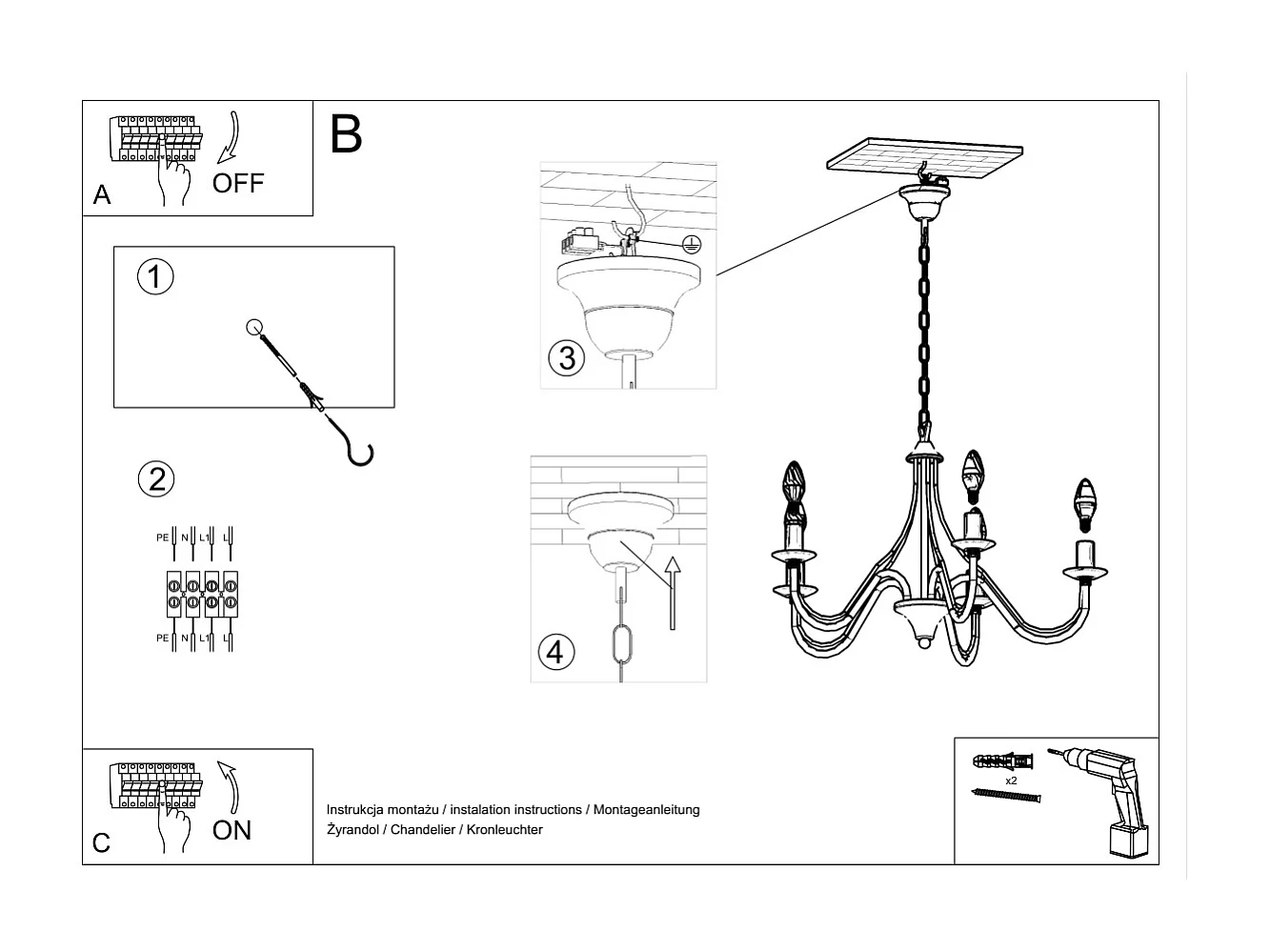 A
OFF

B

1

2

PE N L1 L

PE N L1 L

3

4

C
ON

Instrukcja montażu / instalation instructions / Montageanleitung
Żyrandol / Chandelier / Kronleuchter

x2