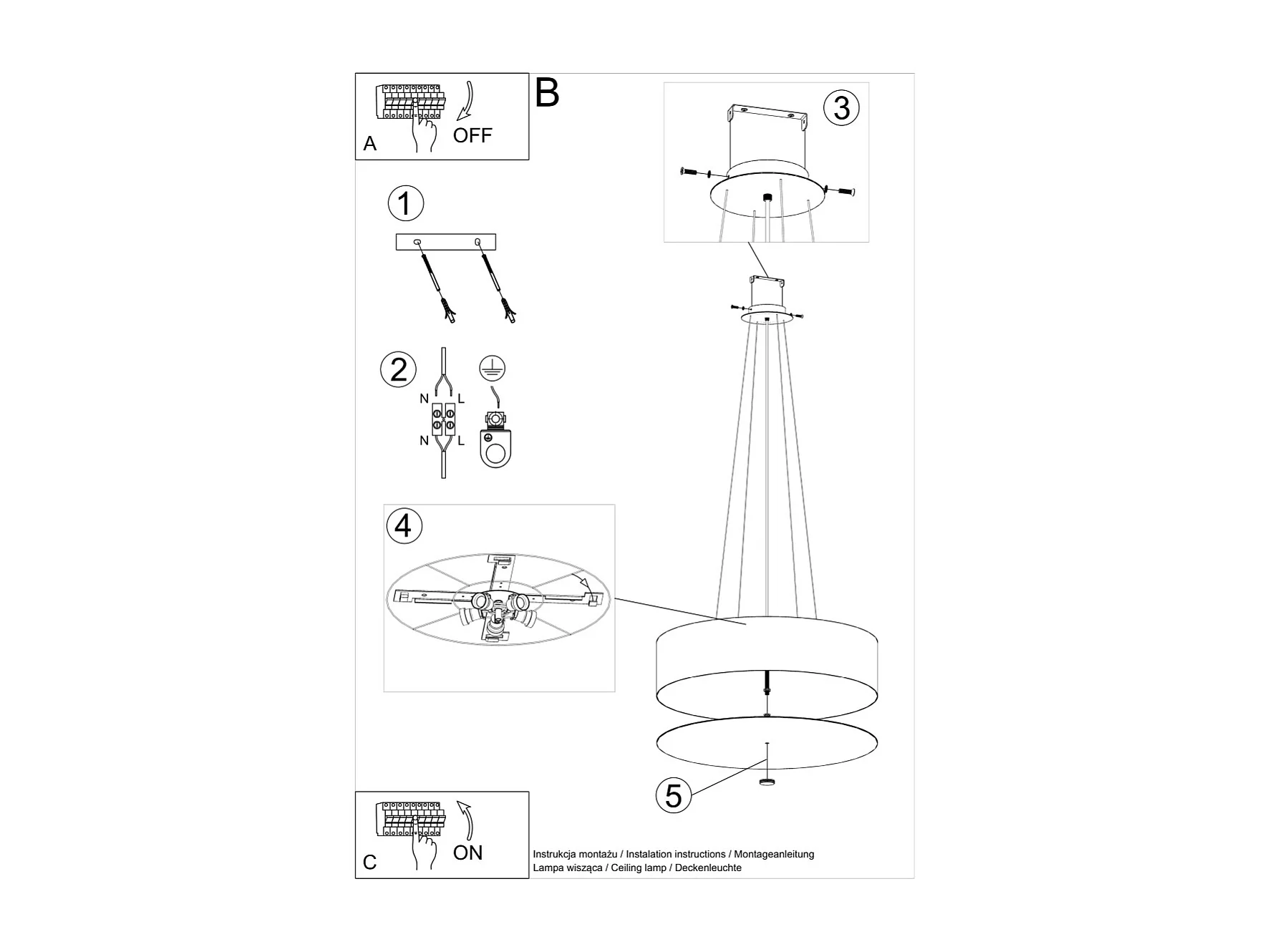 A
OFF
B
3
1
2
N
L
N
L
4
5
C
ON
Instrukcja montażu / Instalation instructions / Montageanleitung
Lampa wisząca / Ceiling lamp / Deckenleuchte