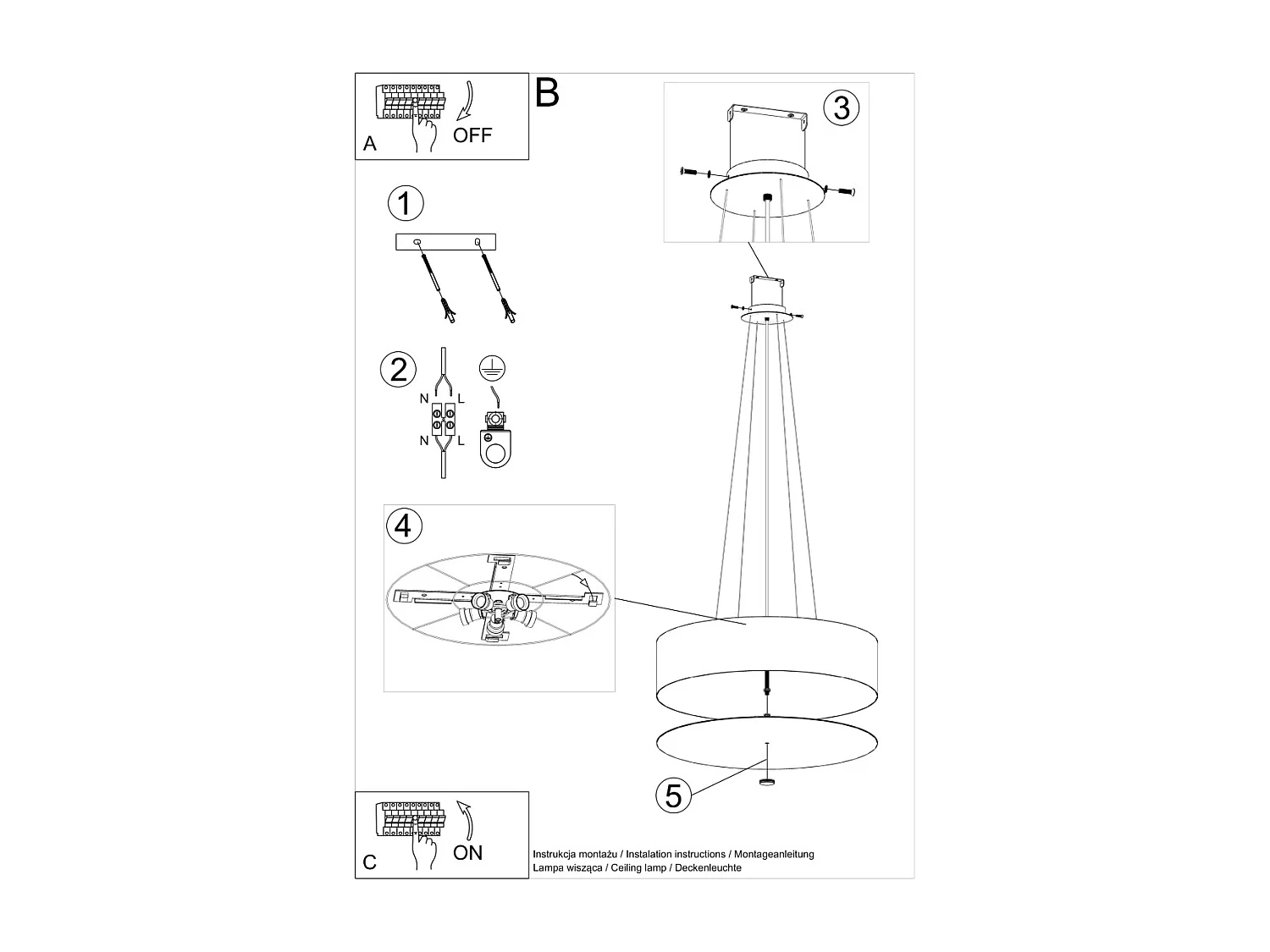 A
OFF

B

3

1

2
N L
N L

4

5

C
ON

Instrukcja montażu / Instalation instructions / Montageanleitung
Lampa wisząca / Ceiling lamp / Deckenleuchte