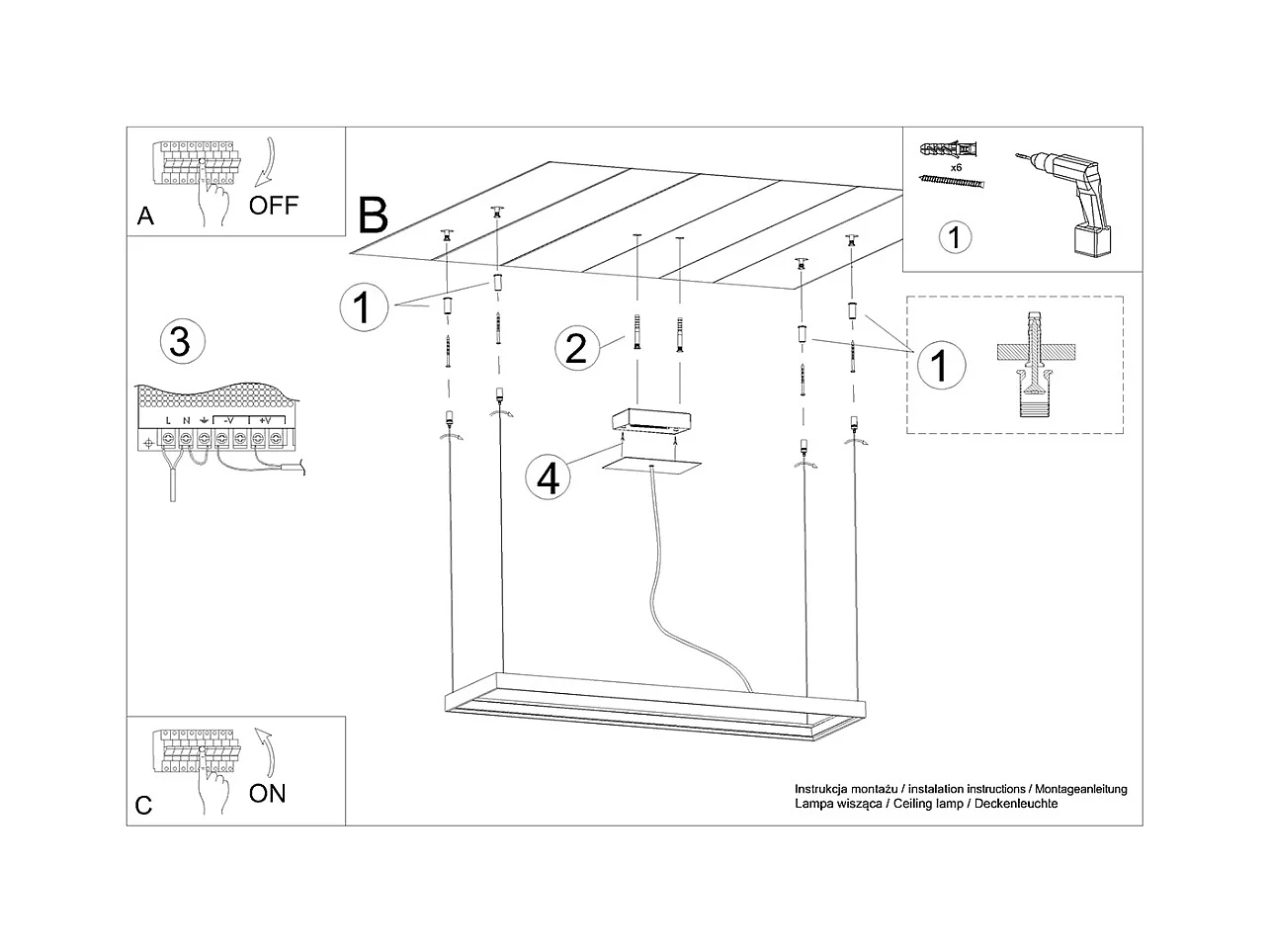 A
OFF

B

x6

1

1

2

1

3

L N -V +V

4

C
ON

Instrukcja montażu / instalation instructions / Montageanleitung
Lampa wisząca / Ceiling lamp / Deckenleuchte