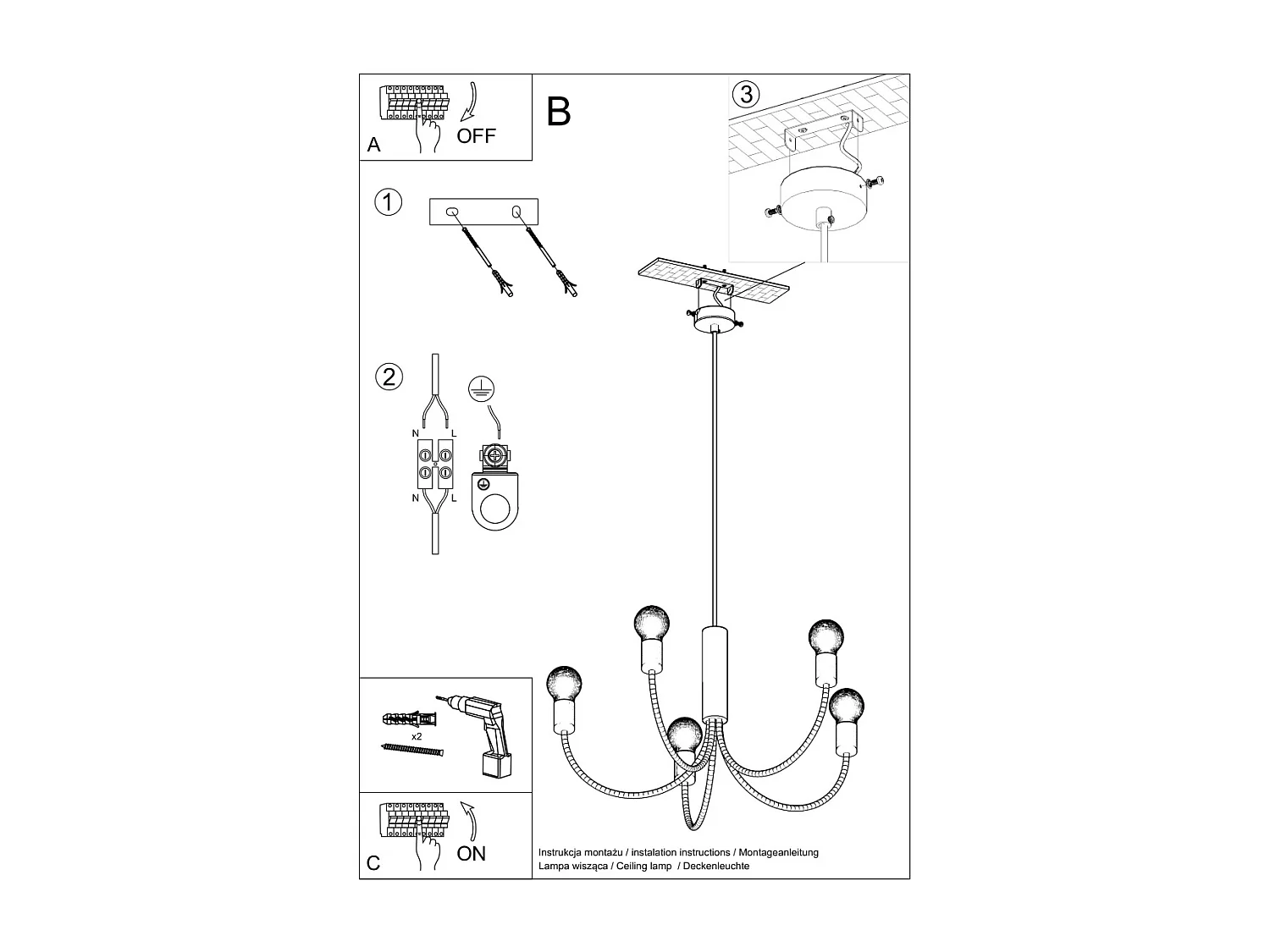 A
OFF

B

3

1

2

N L
N L

x2

C
ON

Instrukcja montażu / instalation instructions / Montageanleitung
Lampa wisząca / Ceiling lamp / Deckenleuchte