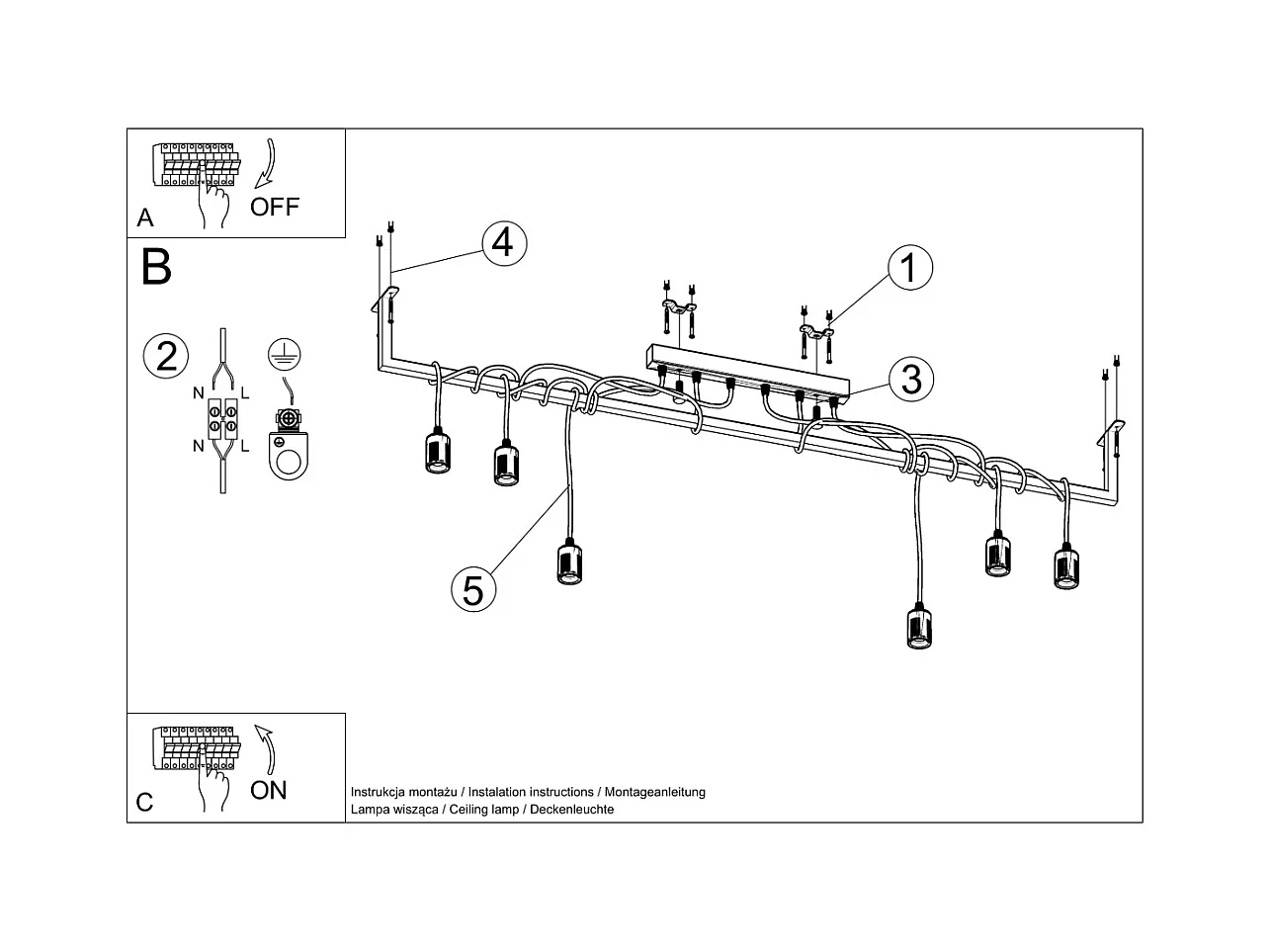 A
OFF

B

2
N L
N L

4
1
3
5

C
ON

Instrukcja montażu / Instalation instructions / Montageanleitung
Lampa wisząca / Ceiling lamp / Deckenleuchte