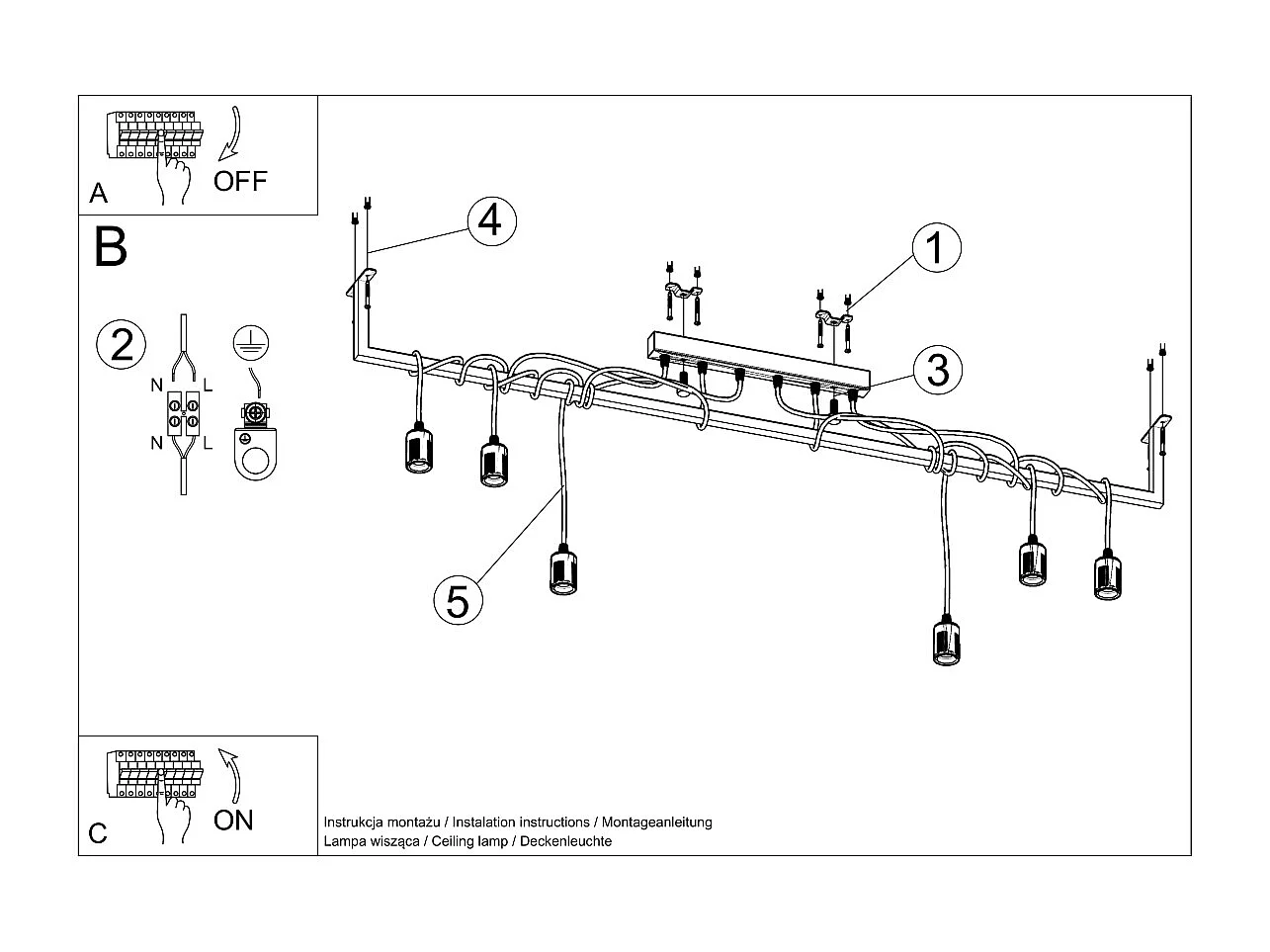 A
OFF

B

2

N L
N L

4
1
3
5

C
ON

Instrukcja montażu / Instalation instructions / Montageanleitung
Lampa wisząca / Ceiling lamp / Deckenleuchte