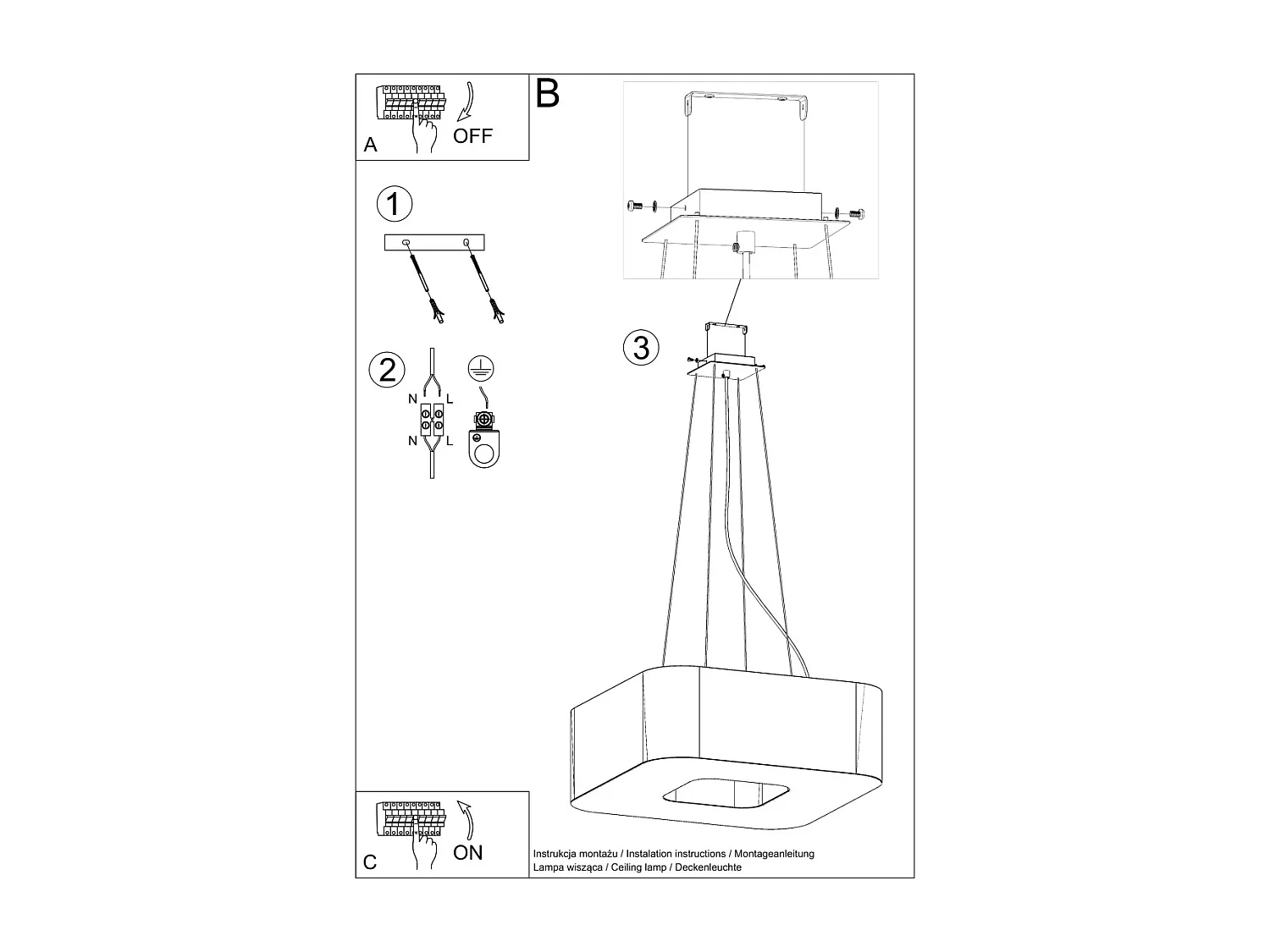 A
OFF

B

1

2
N L
N L

3

C
ON

Instrukcja montażu / Instalation instructions / Montageanleitung
Lampa wisząca / Ceiling lamp / Deckenleuchte