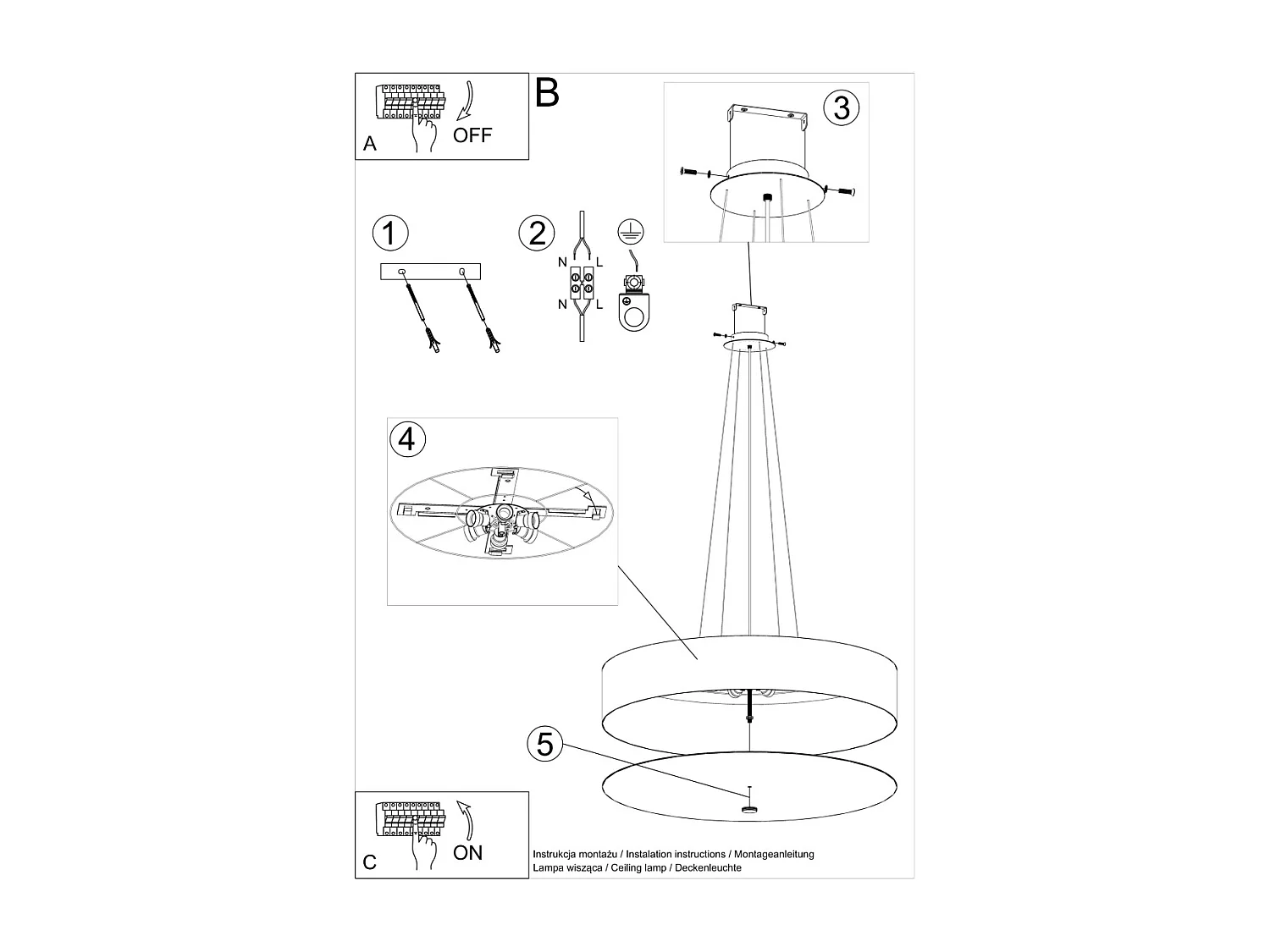 A
OFF

B

3

1

2

N L
N L

4

5

C
ON

Instrukcja montażu / Instalation instructions / Montageanleitung
Lampa wisząca / Ceiling lamp / Deckenleuchte