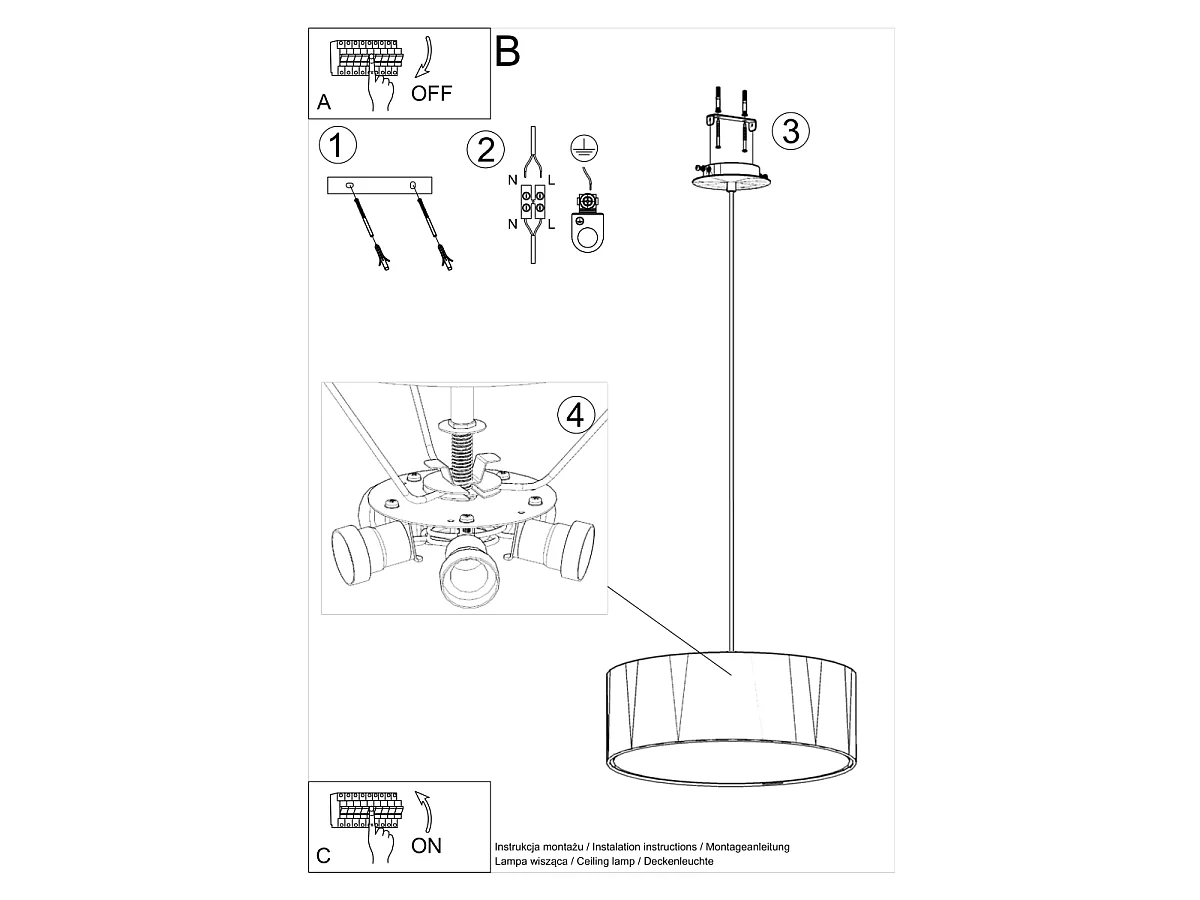 A OFF

B

1

2

N L

N L

3

4

C ON

Instrukcja montażu / Instalation instructions / Montageanleitung
Lampa wisząca / Ceiling lamp / Deckenleuchte