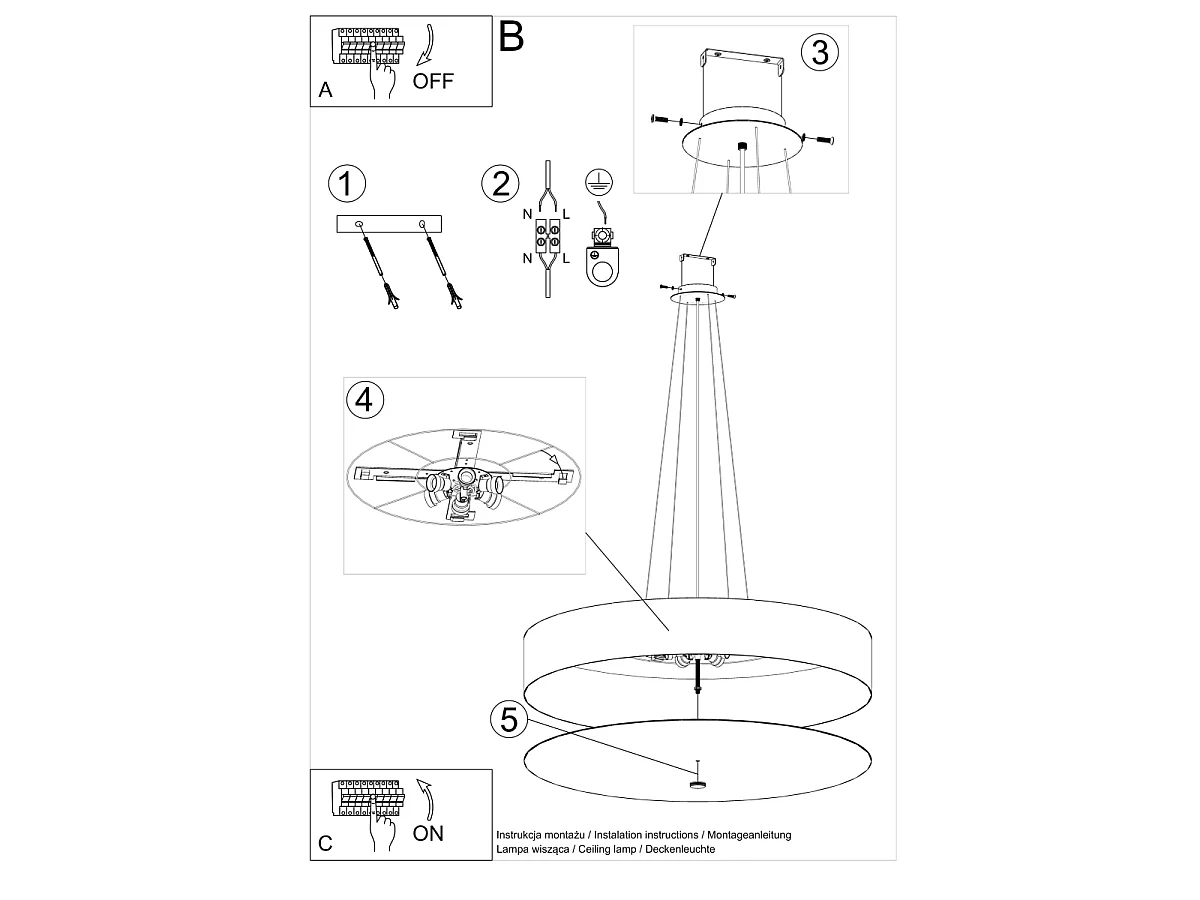 A
OFF

B

3

1

2
N L
N L

4

5

C
ON

Instrukcja montażu / Instalation instructions / Montageanleitung
Lampa wisząca / Ceiling lamp / Deckenleuchte