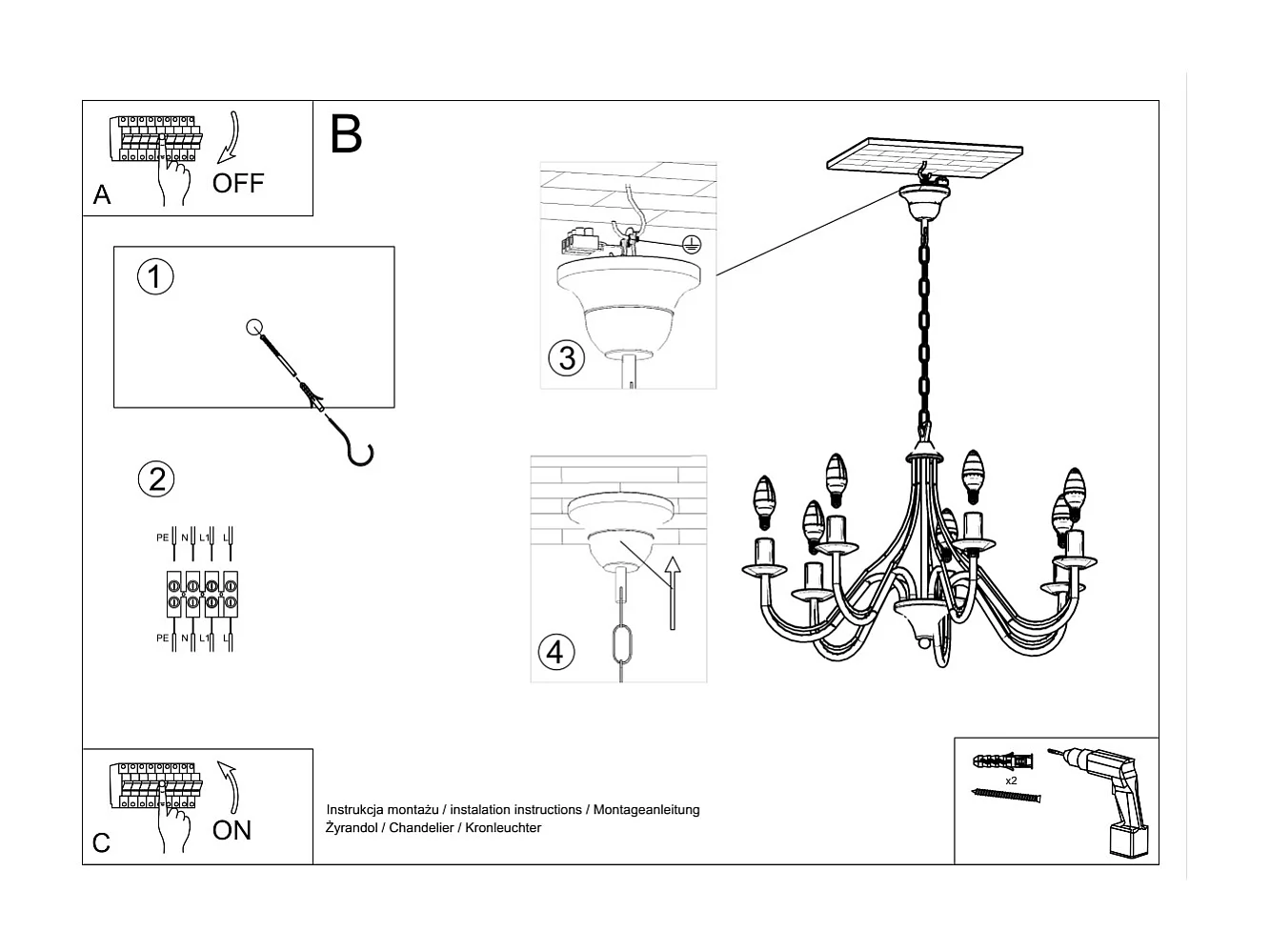 A
OFF

B

1

2

PE N L1 L

PE N L1 L

3

4

C
ON

Instrukcja montażu / instalation instructions / Montageanleitung
Żyrandol / Chandelier / Kronleuchter

x2