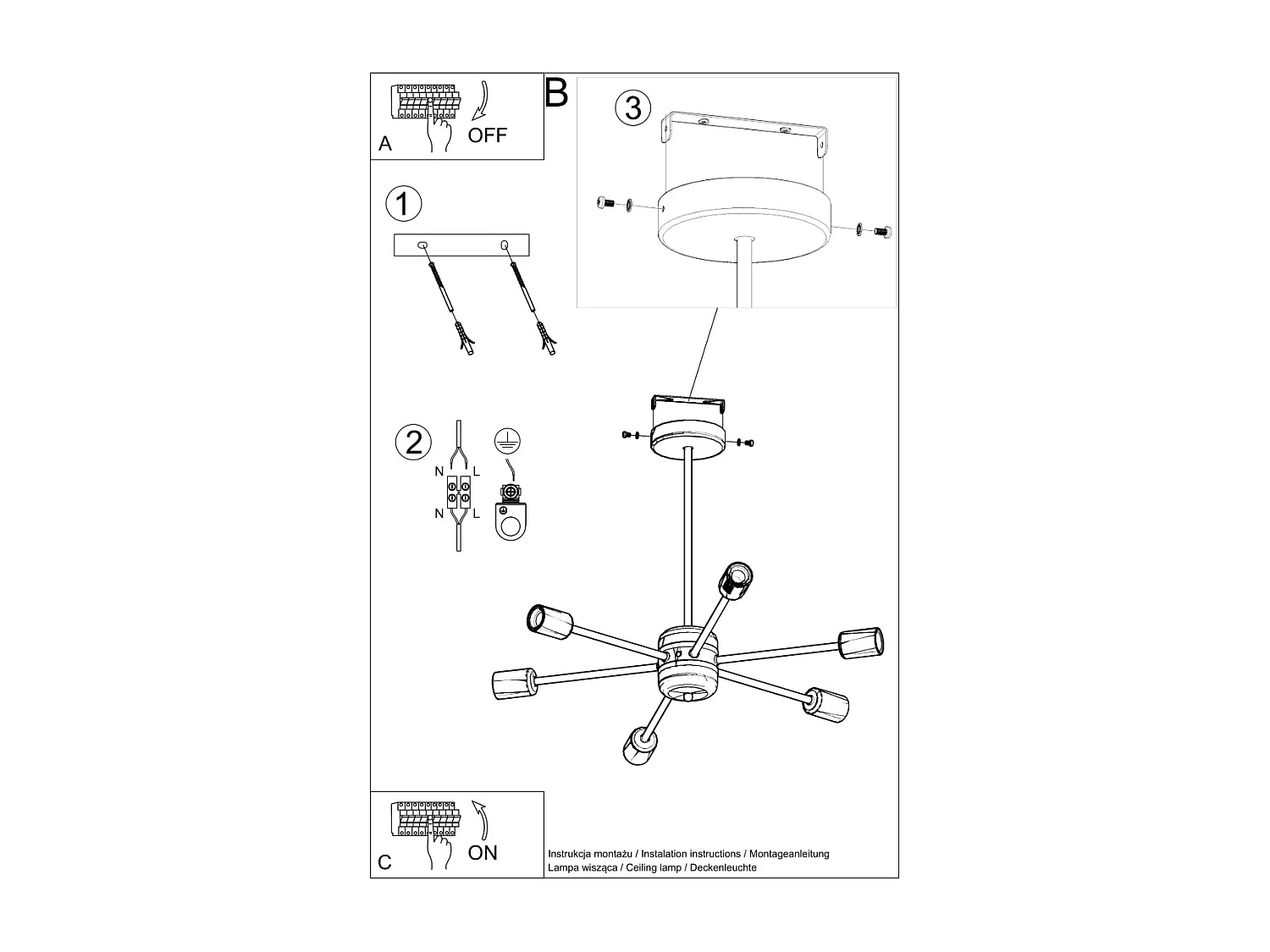 A
OFF

B

3

1

2

N L
N L

C
ON

Instrukcja montażu / Instalation instructions / Montageanleitung
Lampa wisząca / Ceiling lamp / Deckenleuchte