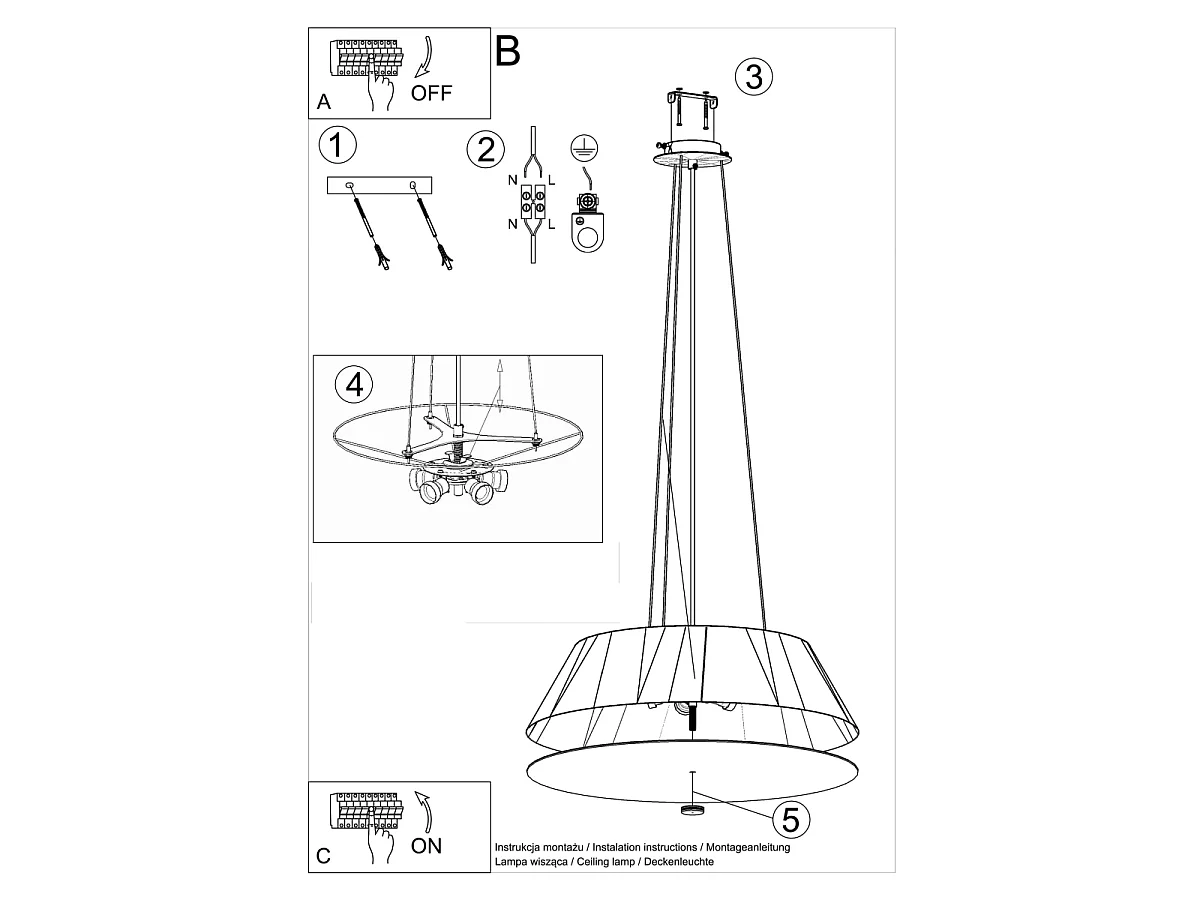 A OFF

B

1

2

N L

N L

3

4

5

C ON

Instrukcja montażu / Instalation instructions / Montageanleitung
Lampa wisząca / Ceiling lamp / Deckenleuchte