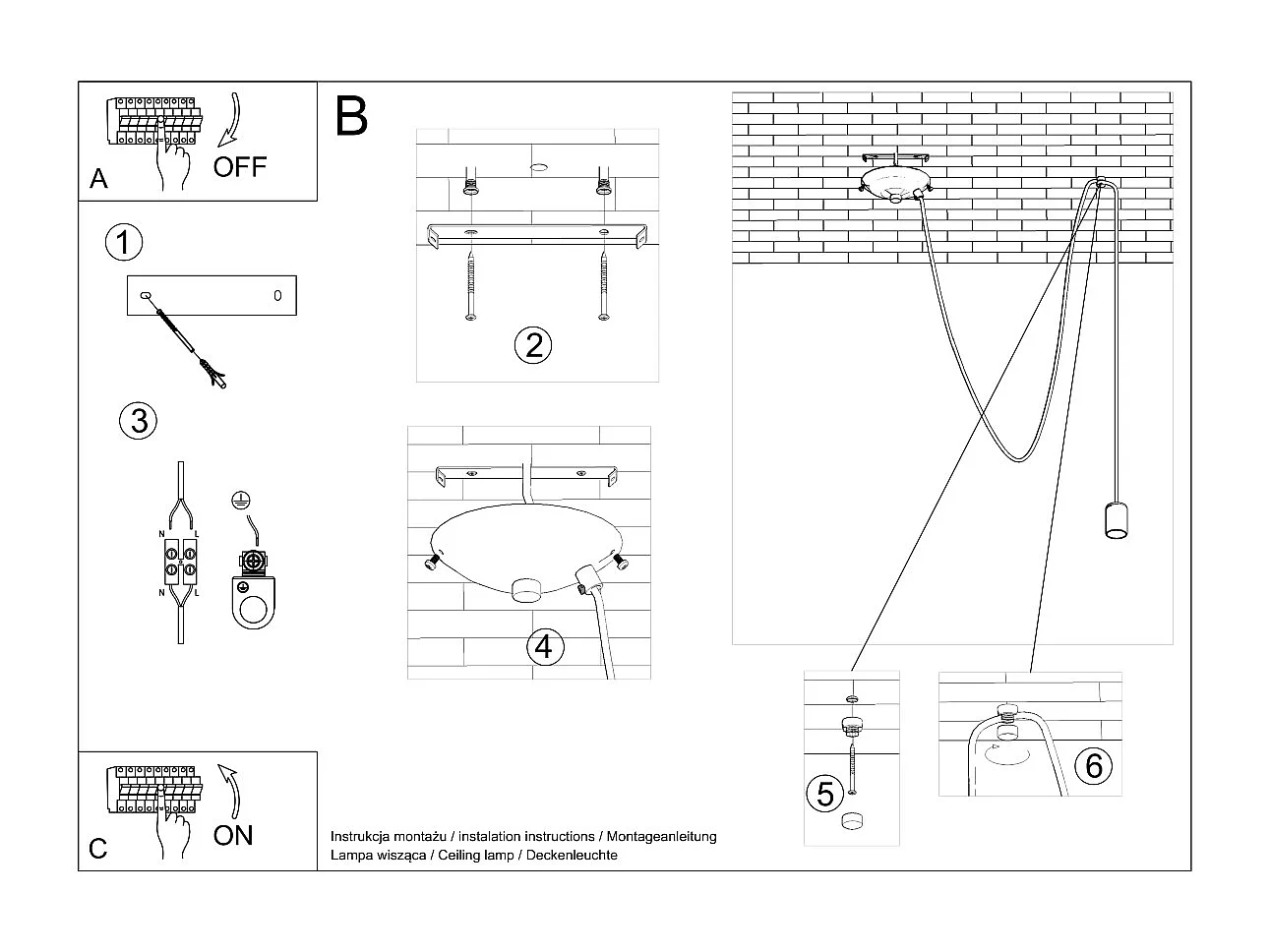 A
OFF

B

1

2

3

N L
N L

4

5

6

C
ON

Instrukcja montażu / instalation instructions / Montageanleitung
Lampa wisząca / Ceiling lamp / Deckenleuchte