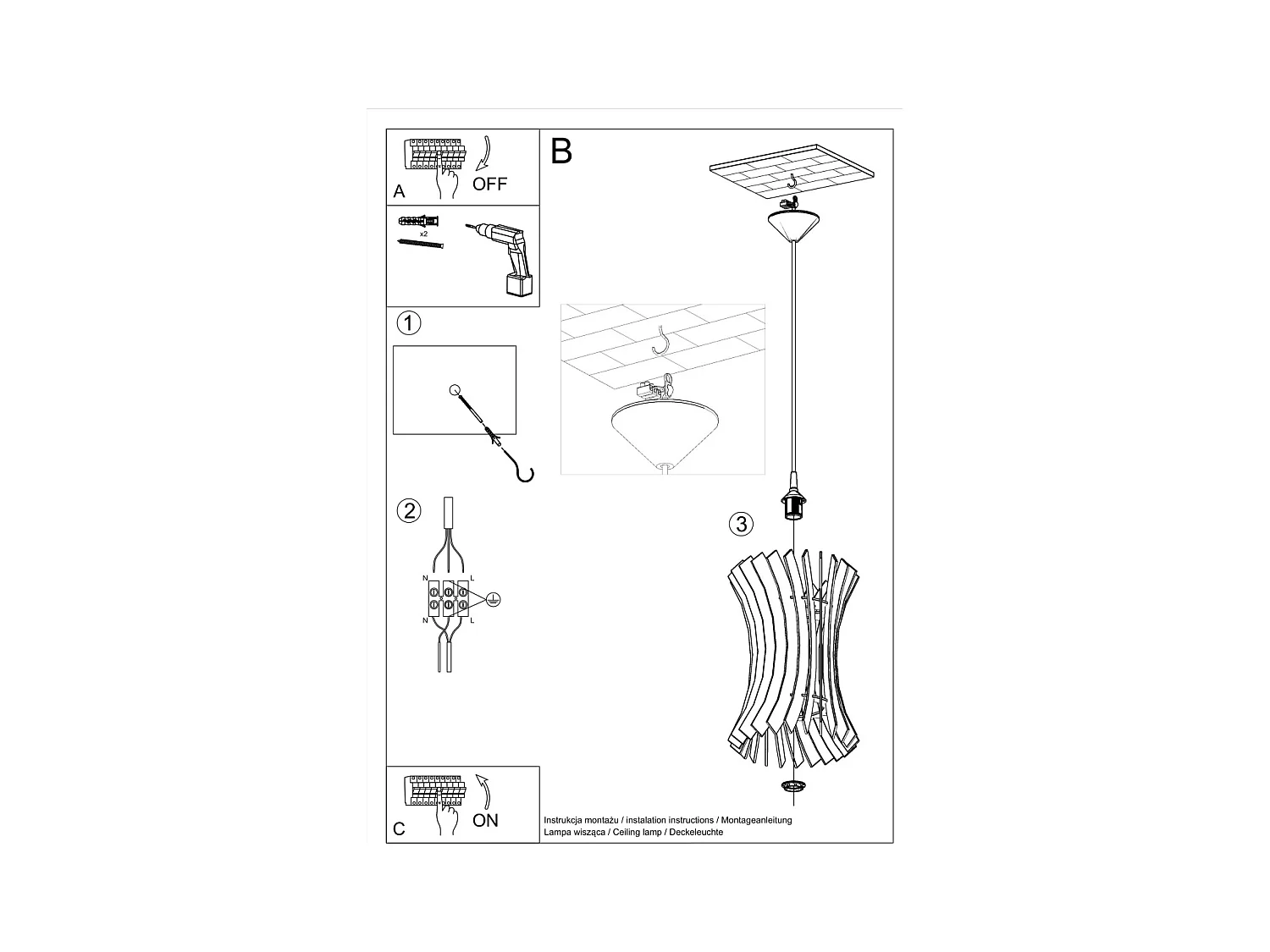 A
OFF

x2

B

1

2

N
L
N
L

3

C
ON

Instrukcja montażu / instalation instructions / Montageanleitung
Lampa wisząca / Ceiling lamp / Deckeleuchte