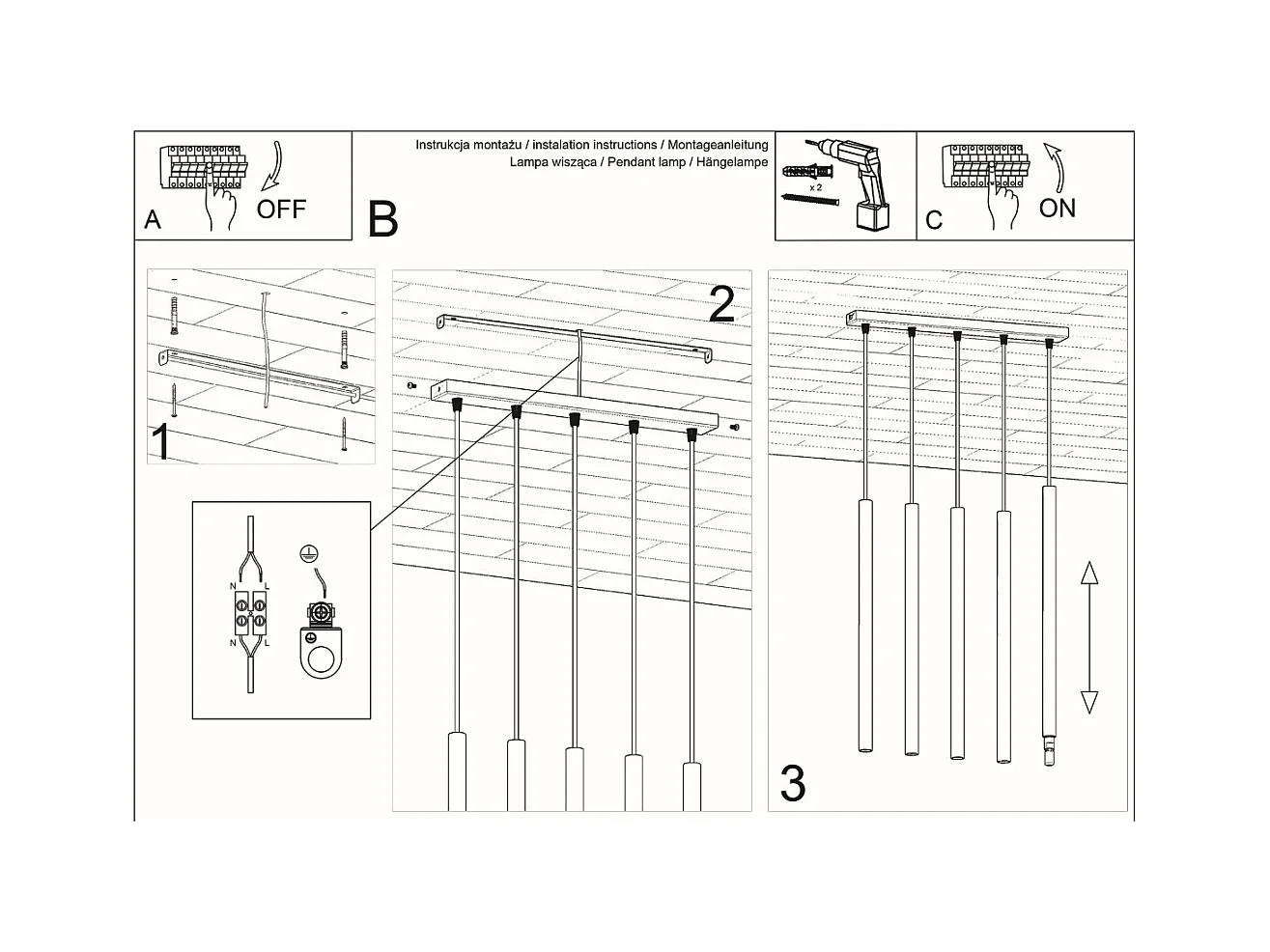 A OFF

B

Instrukcja montażu / instalation instructions / Montageanleitung
Lampa wisząca / Pendant lamp / Hängelampe

x 2

C ON

1

N L

N L

2

3