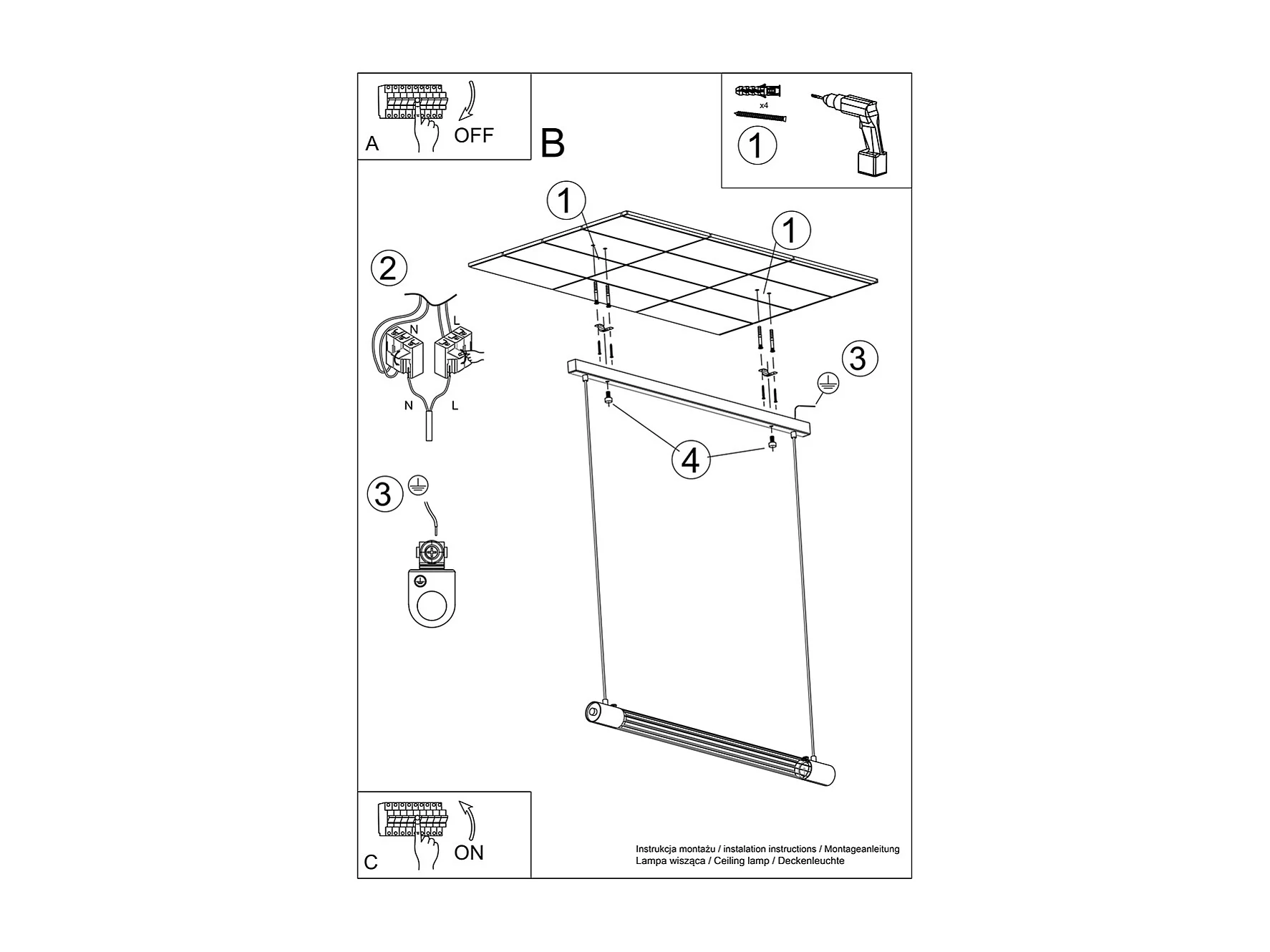 A
OFF

B

x4
1

1
1

2
N
L
N
L

3

3

4

C
ON

Instrukcja montażu / instalation instructions / Montageanleitung
Lampa wisząca / Ceiling lamp / Deckenleuchte