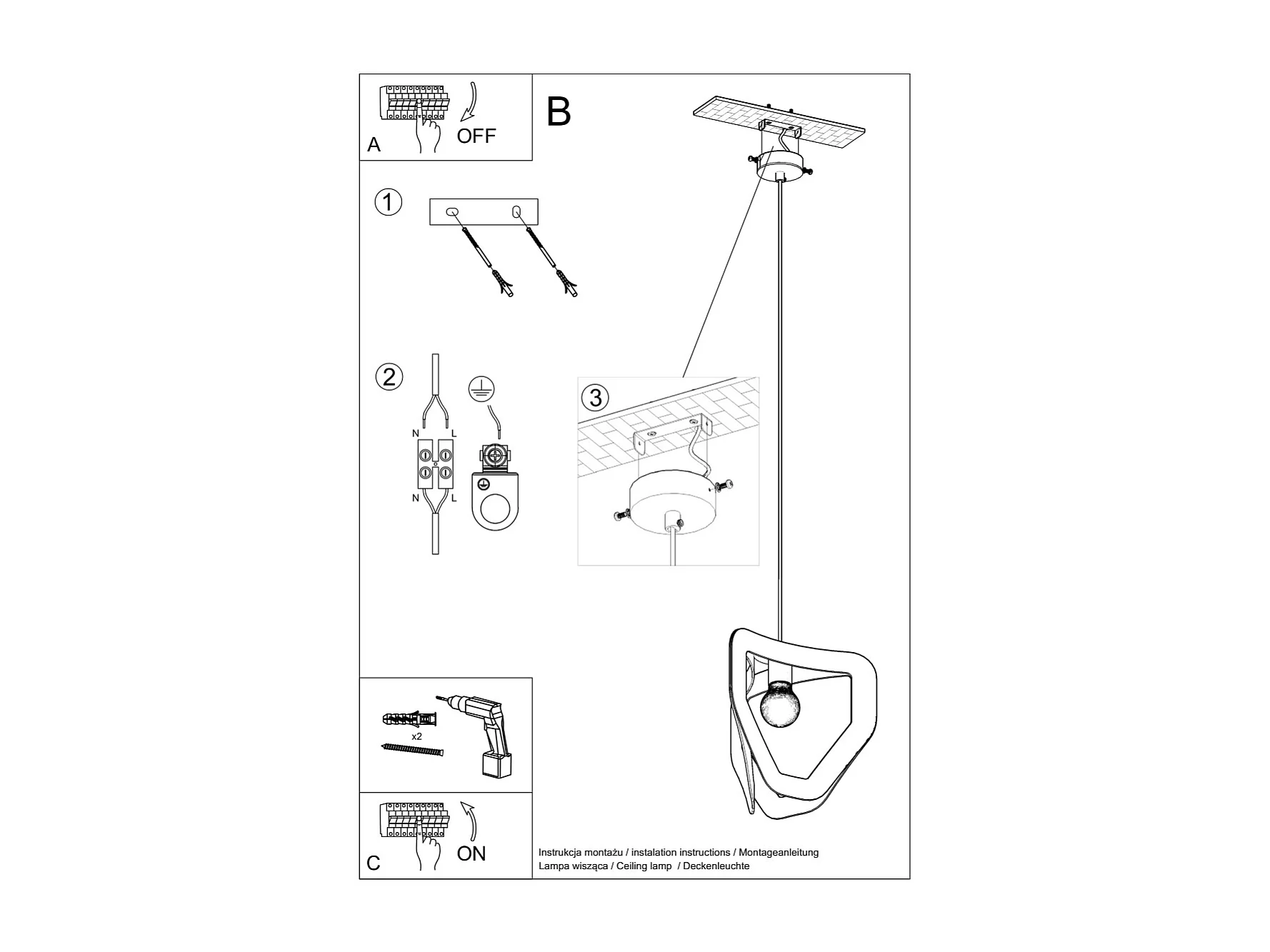 A
OFF

B

1

2

N L
N L

3

x2

C
ON

Instrukcja montażu / instalation instructions / Montageanleitung
Lampa wisząca / Ceiling lamp / Deckenleuchte