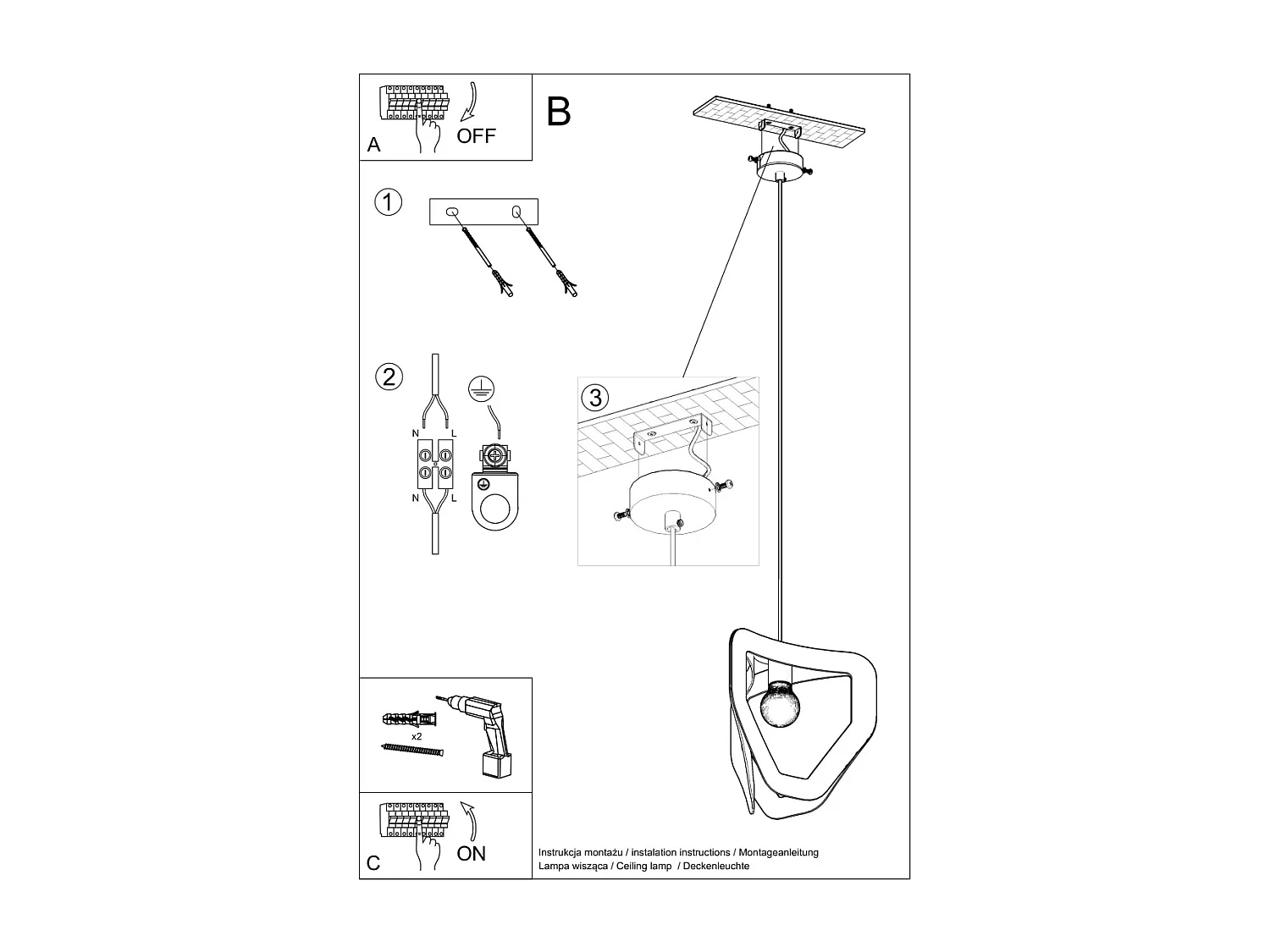 A
OFF

B

1

2

N L

N L

3

x2

C
ON

Instrukcja montażu / instalation instructions / Montageanleitung
Lampa wisząca / Ceiling lamp / Deckenleuchte