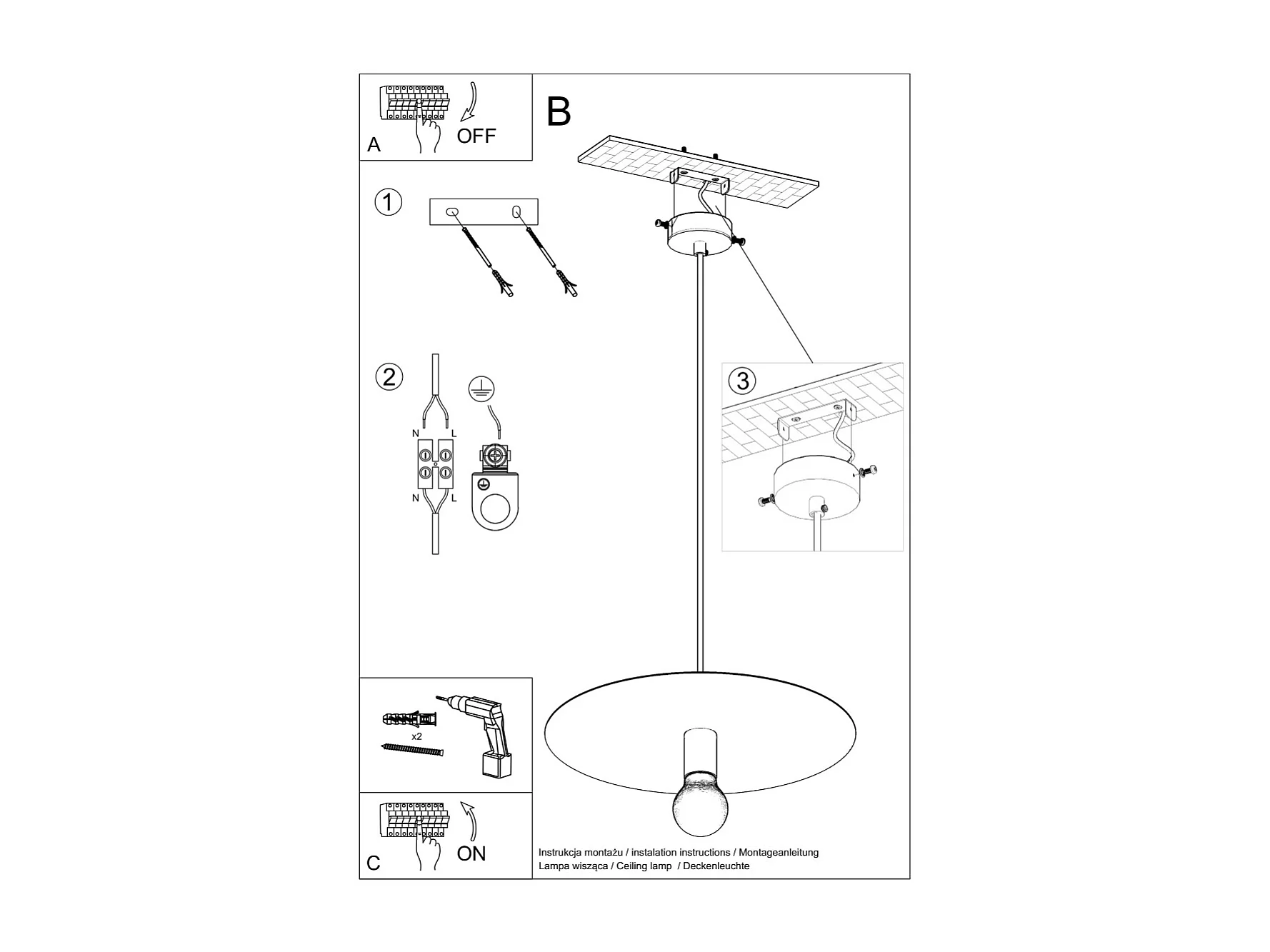 A
OFF

B

1

2

N L

N L

3

x2

C
ON

Instrukcja montażu / instalation instructions / Montageanleitung
Lampa wisząca / Ceiling lamp / Deckenleuchte