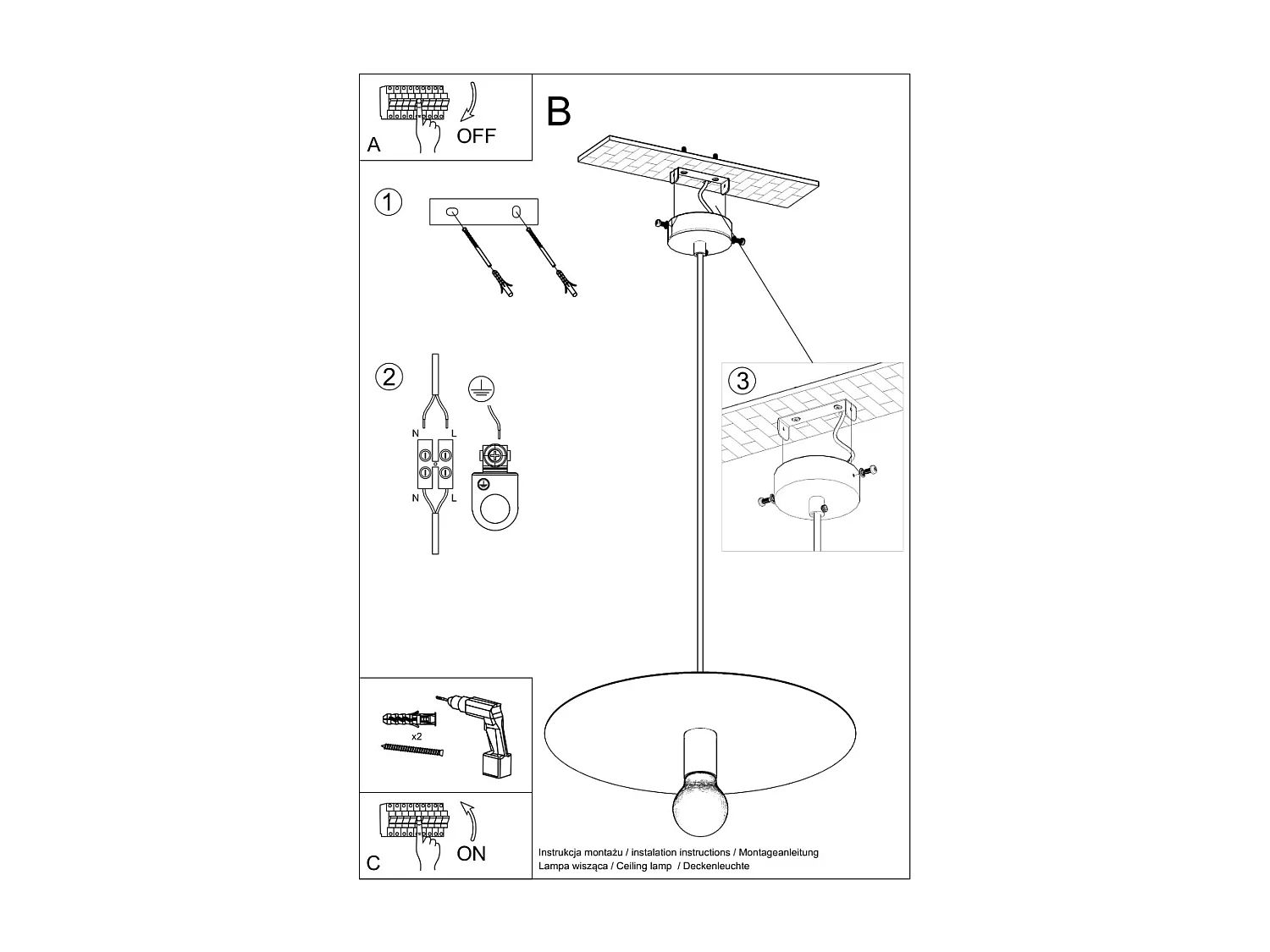 A
OFF

B

1

2

N L

N L

3

x2

C
ON

Instrukcja montażu / instalation instructions / Montageanleitung
Lampa wisząca / Ceiling lamp / Deckenleuchte