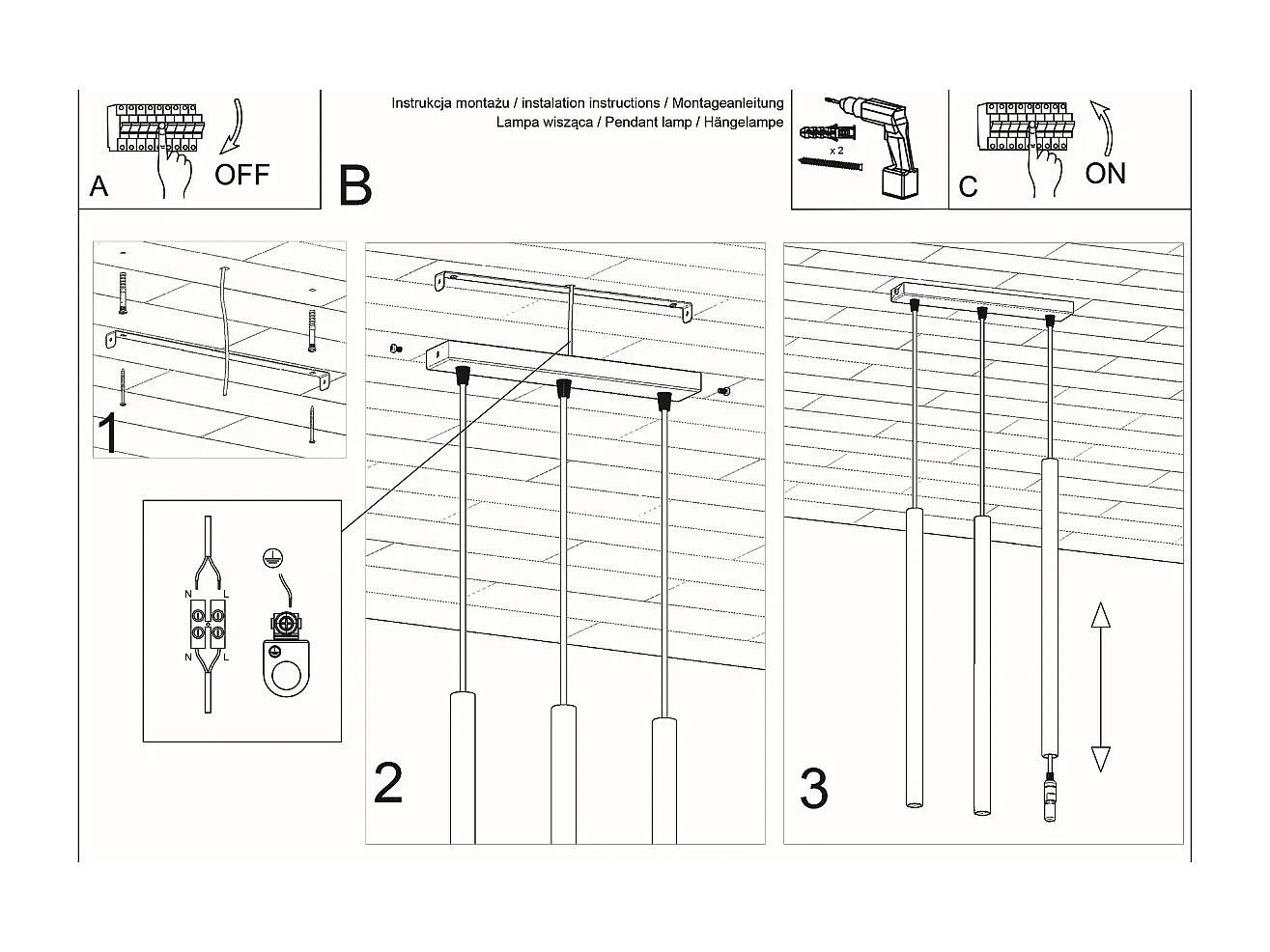 A
OFF

B

Instrukcja montażu / instalation instructions / Montageanleitung
Lampa wisząca / Pendant lamp / Hängelampe

x 2

C
ON

1

N L
N L

2

3