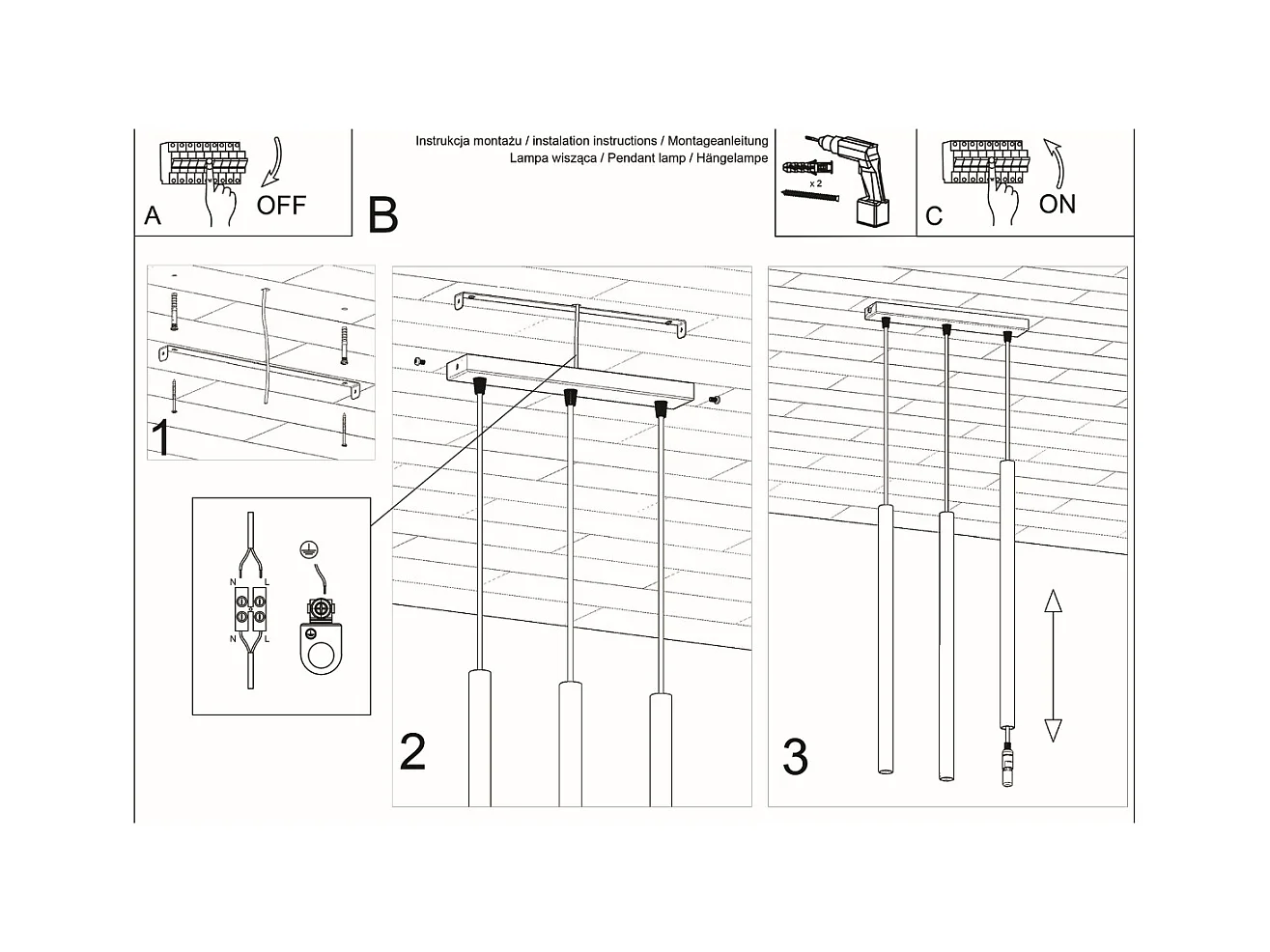 A OFF

B

Instrukcja montażu / instalation instructions / Montageanleitung
Lampa wisząca / Pendant lamp / Hängelampe

x 2

C ON

1

N L

N L

2

3