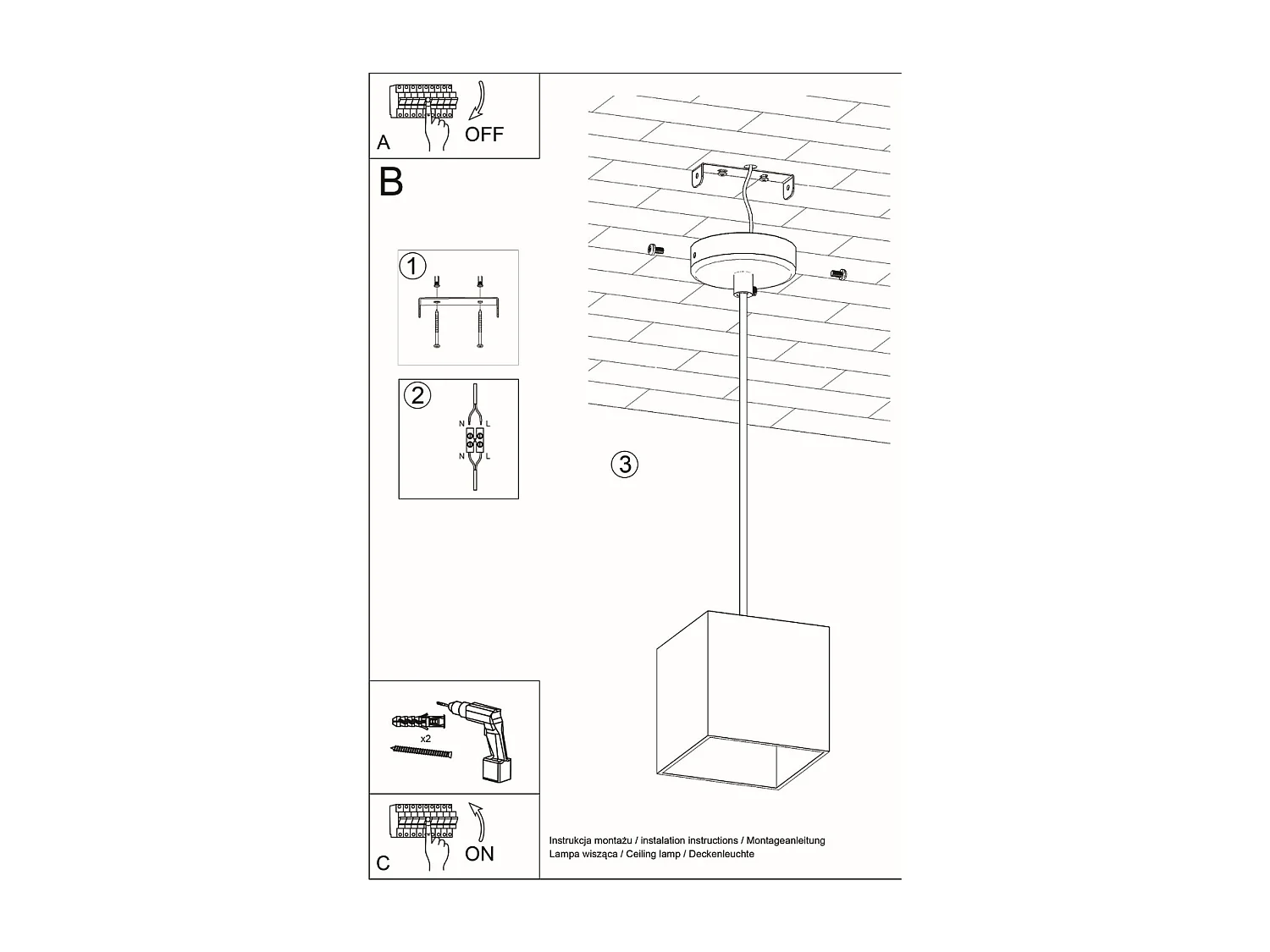 A
OFF

B

1

2
N L
N L

3

x2

C
ON

Instrukcja montażu / instalation instructions / Montageanleitung
Lampa wisząca / Ceiling lamp / Deckenleuchte