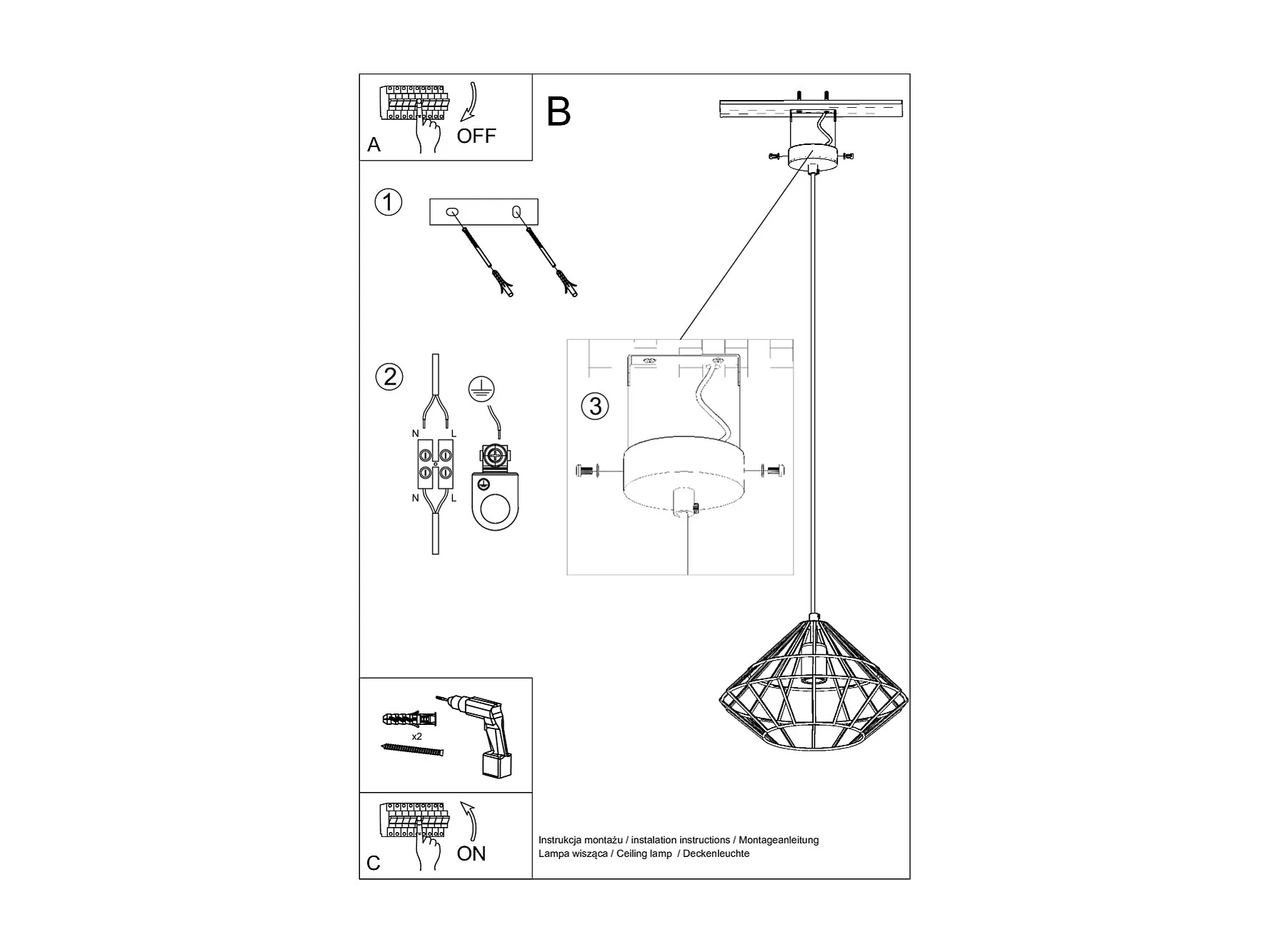 A
OFF

B

1

2

N L
N L

3

x2

C
ON

Instrukcja montażu / instalation instructions / Montageanleitung
Lampa wisząca / Ceiling lamp / Deckenleuchte