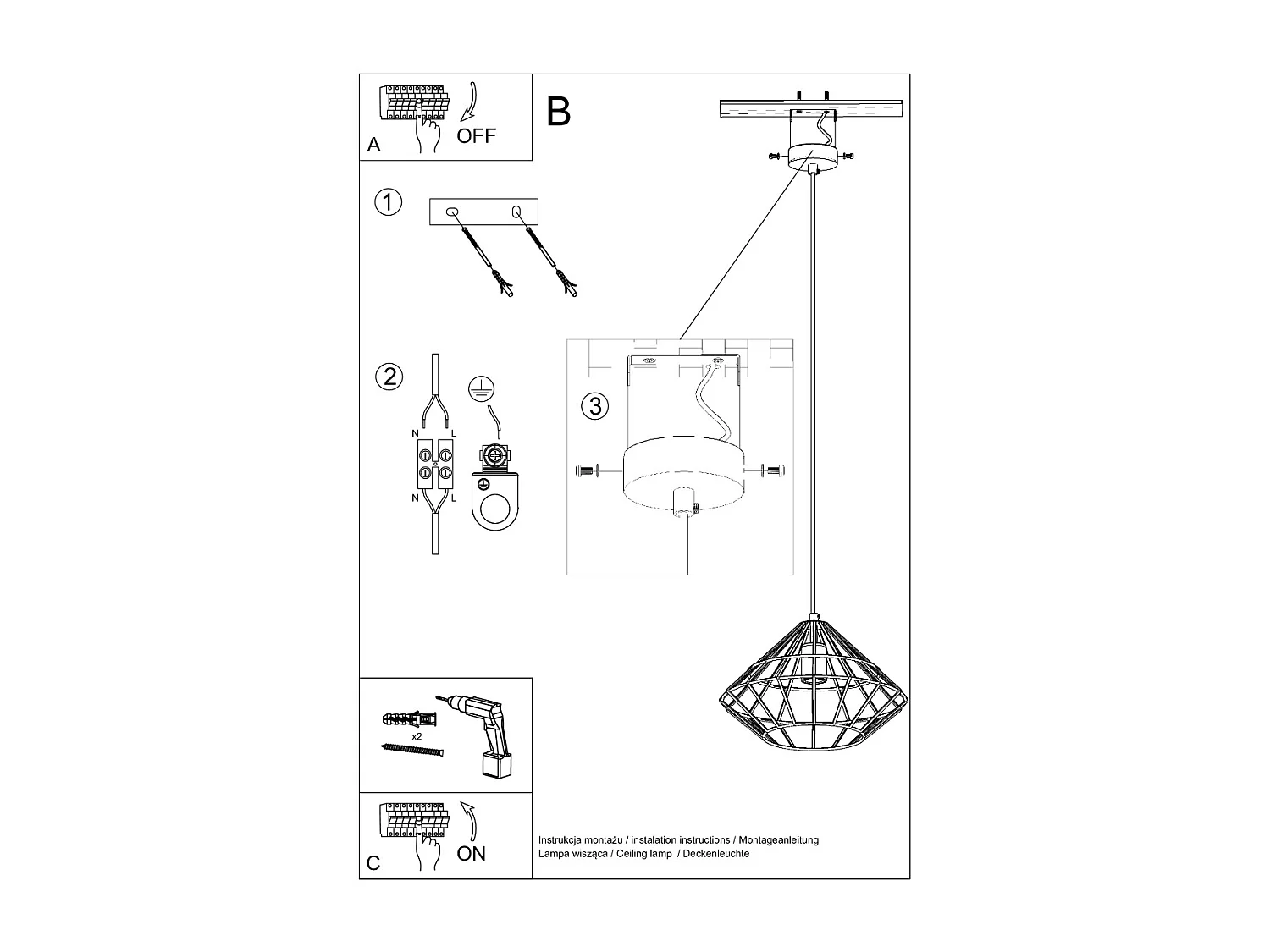 A
OFF

B

1

2

N L
N L

3

x2

C
ON

Instrukcja montażu / instalation instructions / Montageanleitung
Lampa wisząca / Ceiling lamp / Deckenleuchte