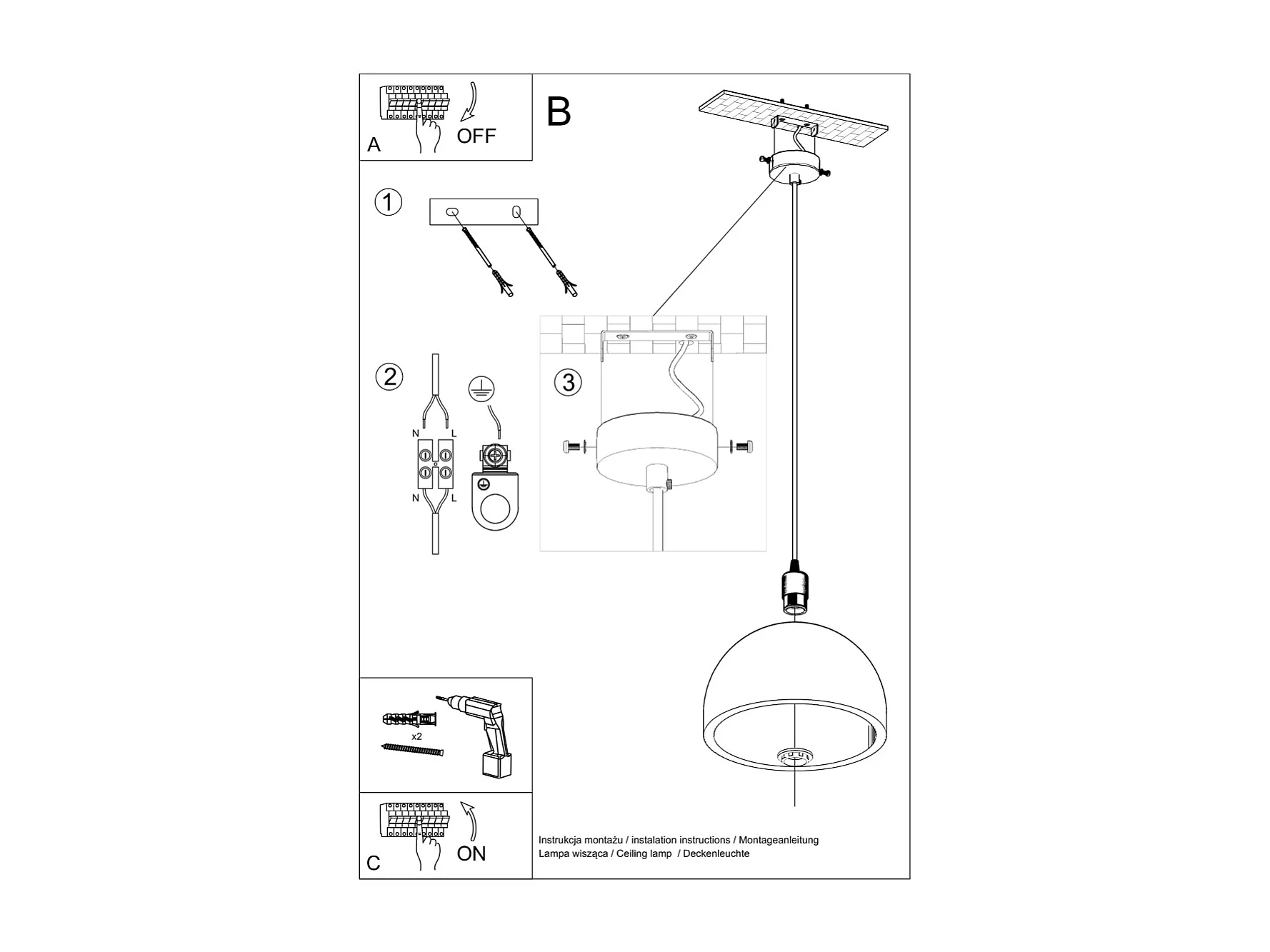 A
OFF

B

1

2

N L

N L

3

x2

C
ON

Instrukcja montażu / instalation instructions / Montageanleitung
Lampa wisząca / Ceiling lamp / Deckenleuchte