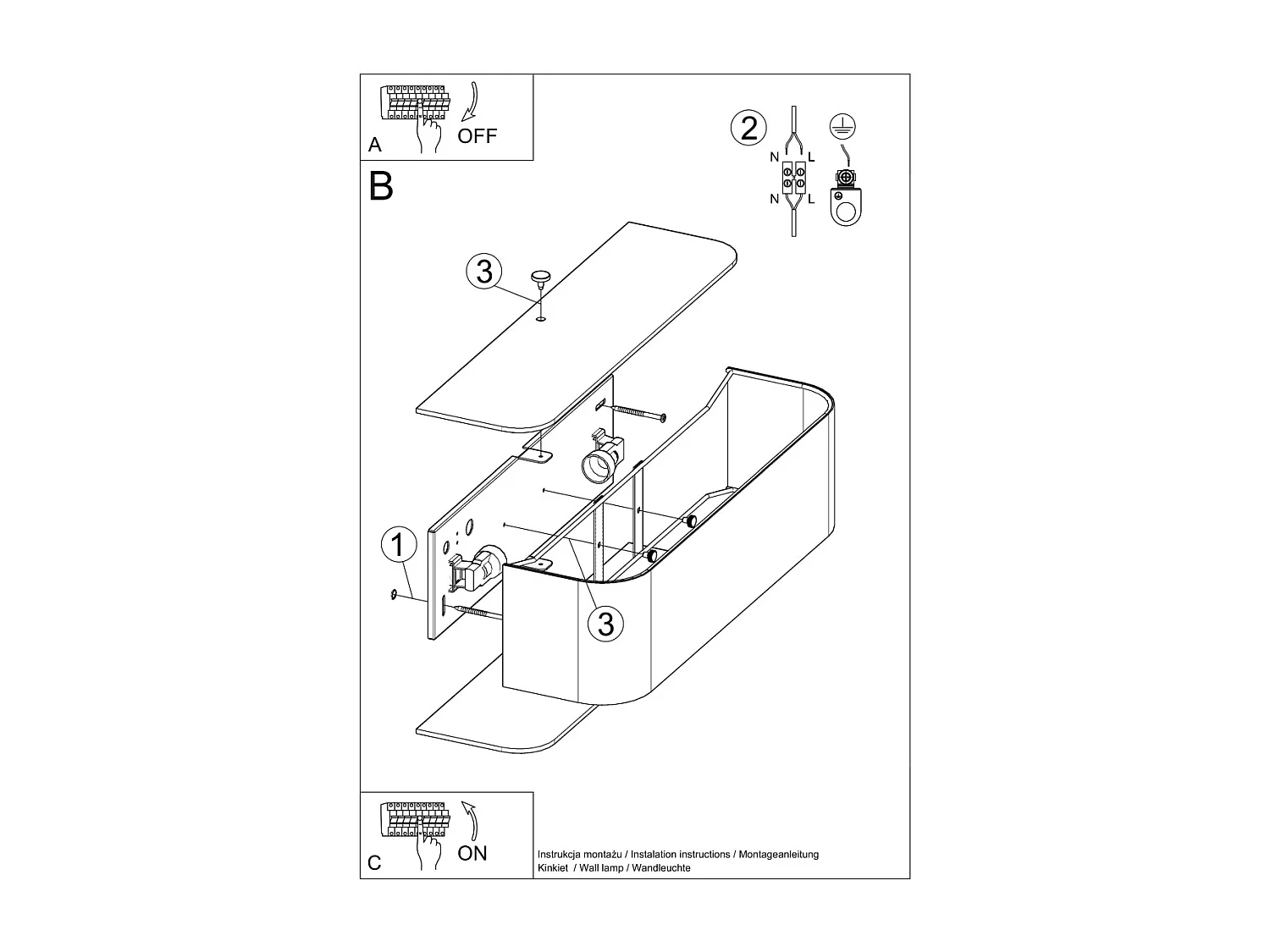 A
OFF

B

2
N L
N L

3

1

3

C
ON

Instrukcja montażu / Instalation instructions / Montageanleitung
Kinkiet / Wall lamp / Wandleuchte