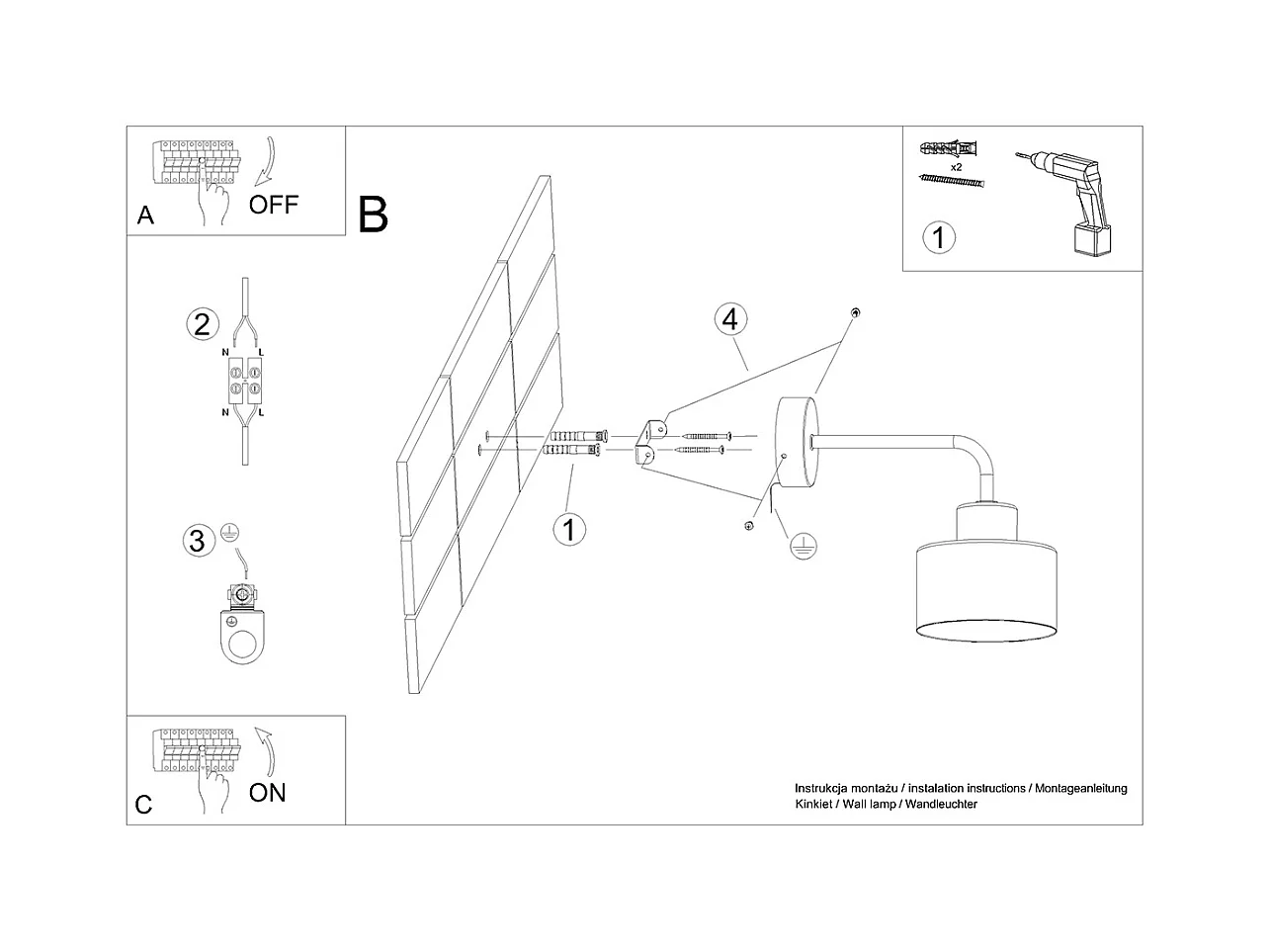 A OFF

B

x2

1

2

N L

N L

3

4

1

C ON

Instrukcja montażu / instalation instructions / Montageanleitung
Kinkiet / Wall lamp / Wandleuchter